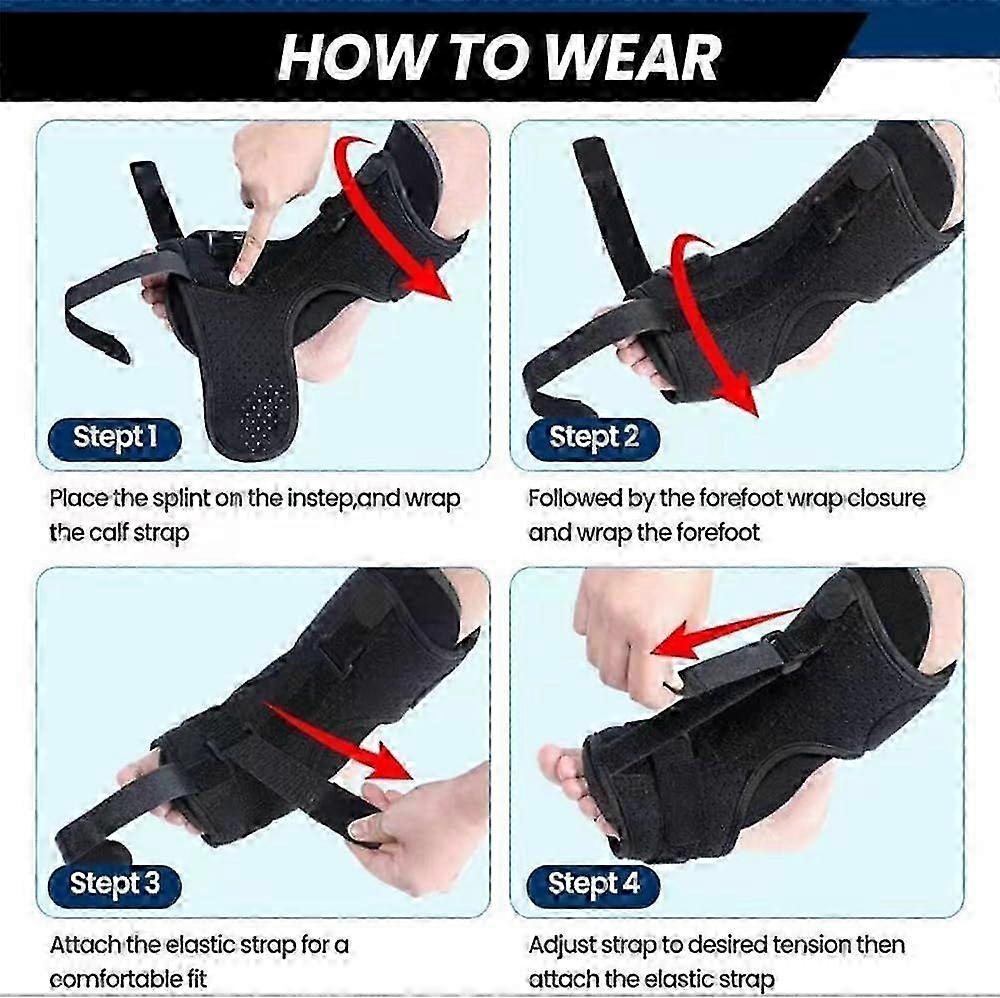 HOW TO WEAR

Stept 1

Place the splint on the instep,and wrap the calf strap

Stept 2

Followed by the forefoot wrap closure and wrap the forefoot

Stept 3

Attach the elastic strap for a comfortable fit

Stept 4

Adjust strap to desired tension then attach the elastic strap