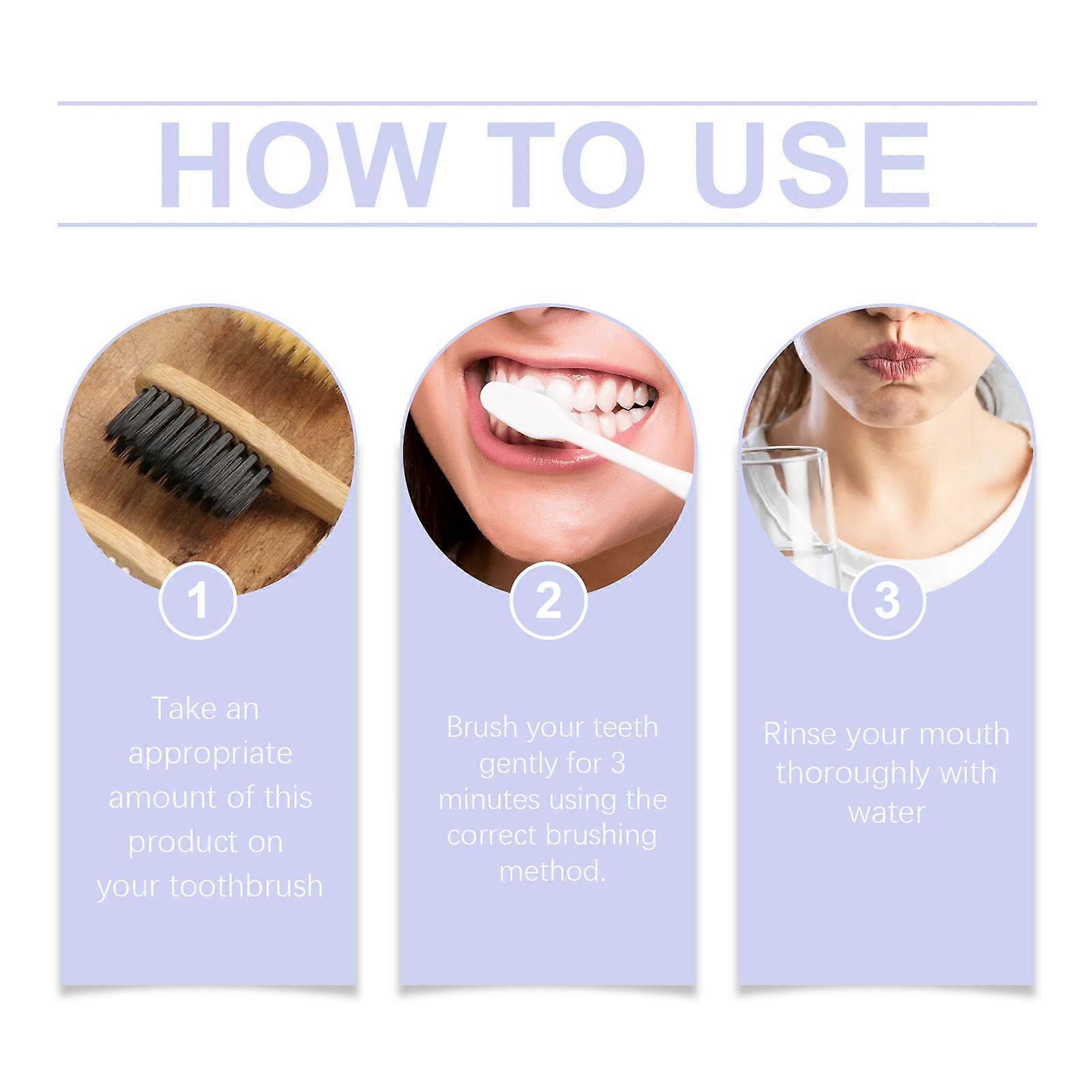 HOW TO USE

1

Take an appropriate amount of this product on your toothbrush

2

Brush your teeth gently for 3 minutes using the correct brushing method.

3

Rinse your mouth thoroughly with water