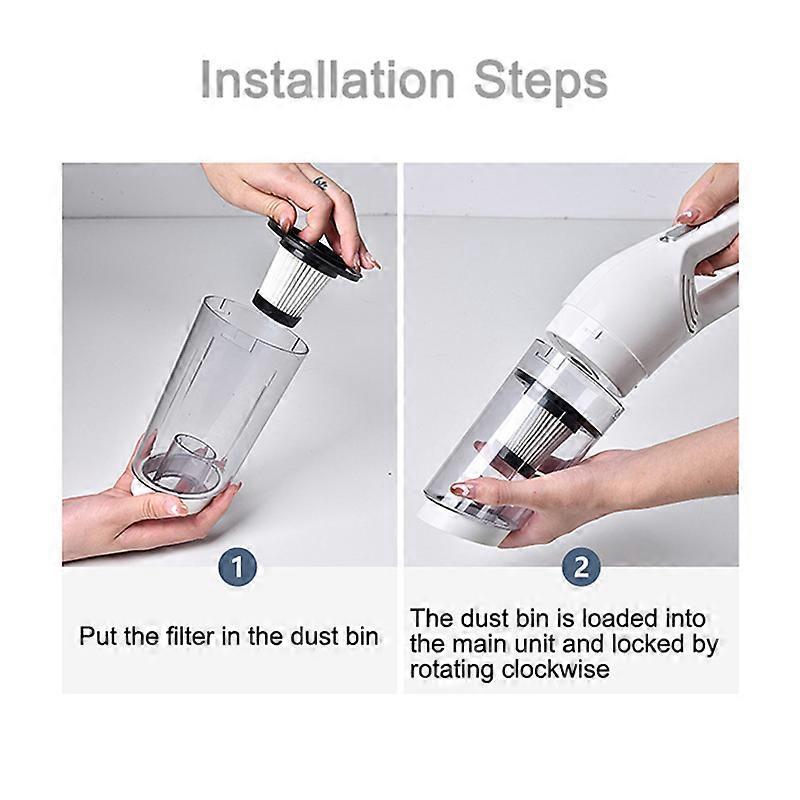 Installation Steps

1

Put the filter in the dust bin

2

The dust bin is loaded into the main unit and locked by rotating clockwise