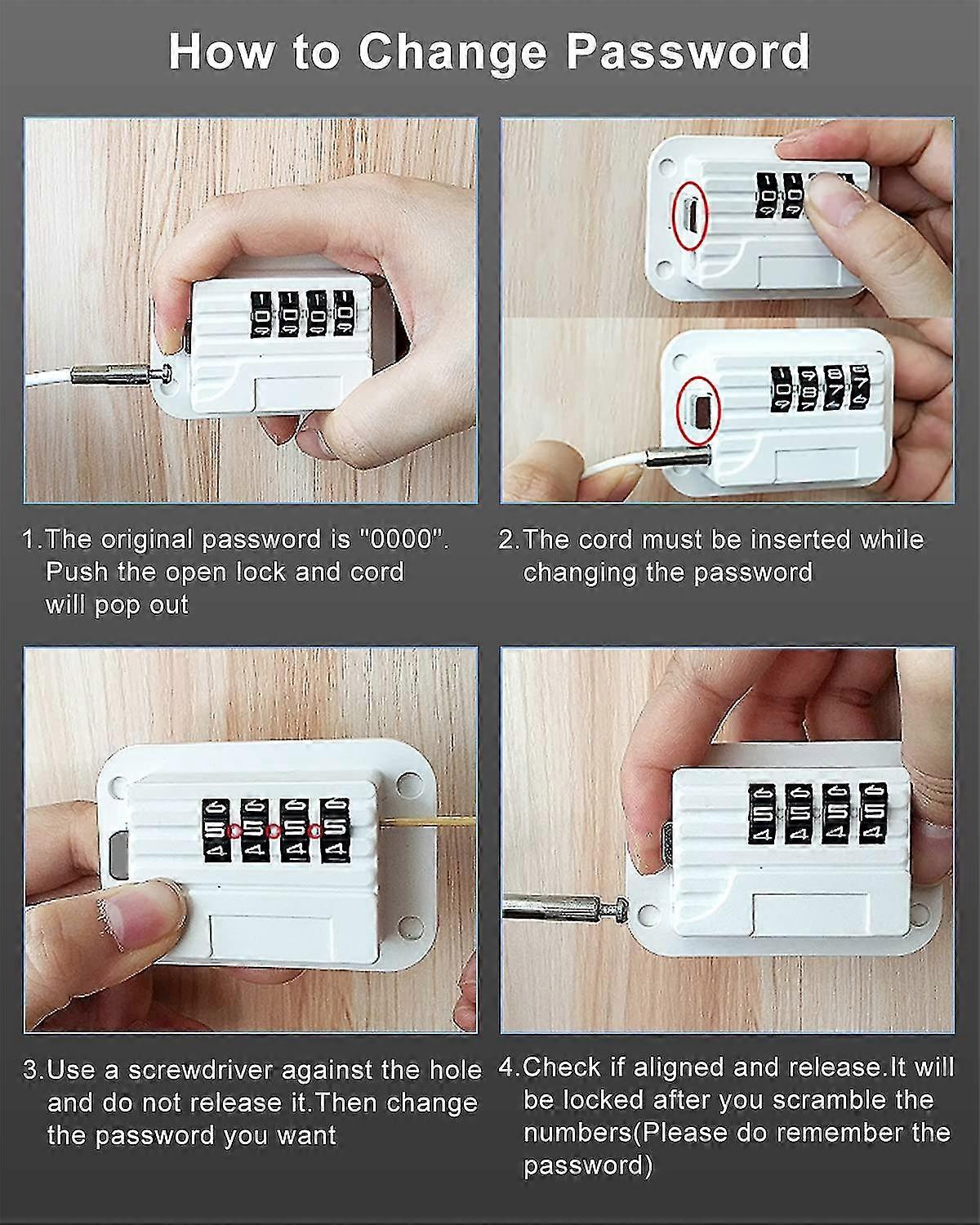 How to Change Password

1.The original password is "0000". Push the open lock and cord will pop out

2.The cord must be inserted while changing the password

3.Use a screwdriver against the hole and do not release it.Then change the password you want

4.Check if aligned and release.It will be locked after you scramble the numbers(Please do remember the password)