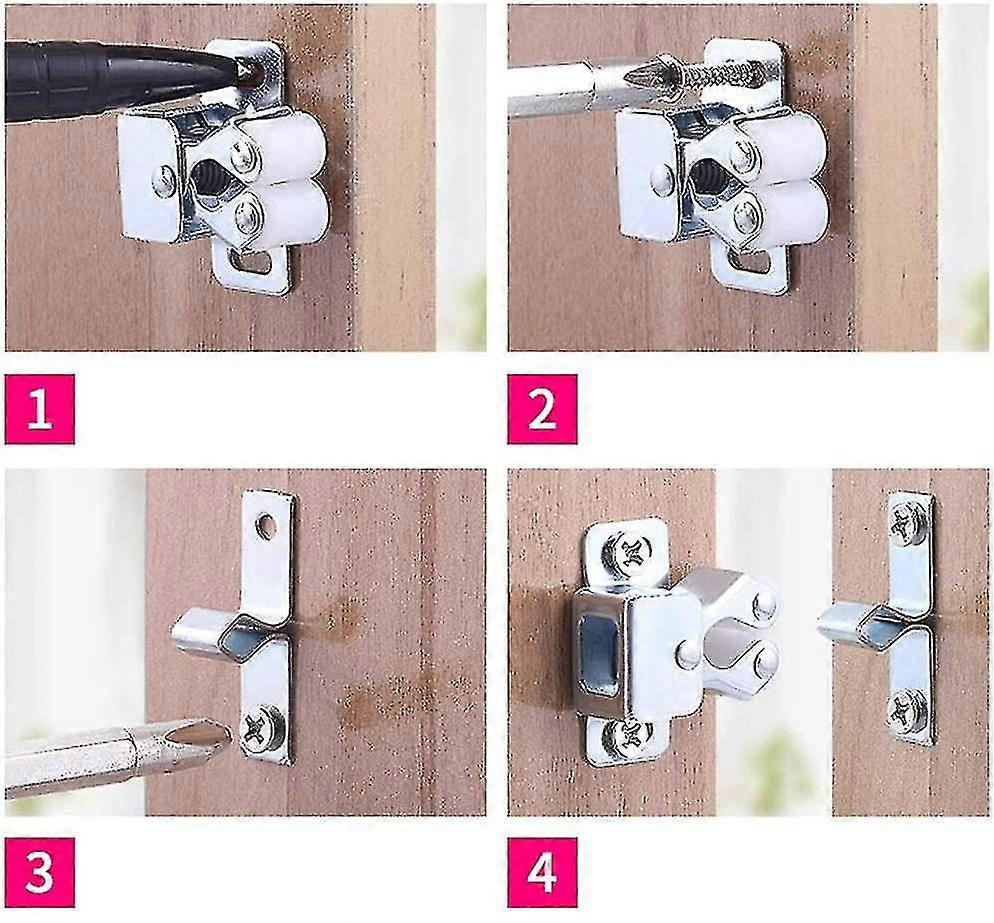 1

2

3

4