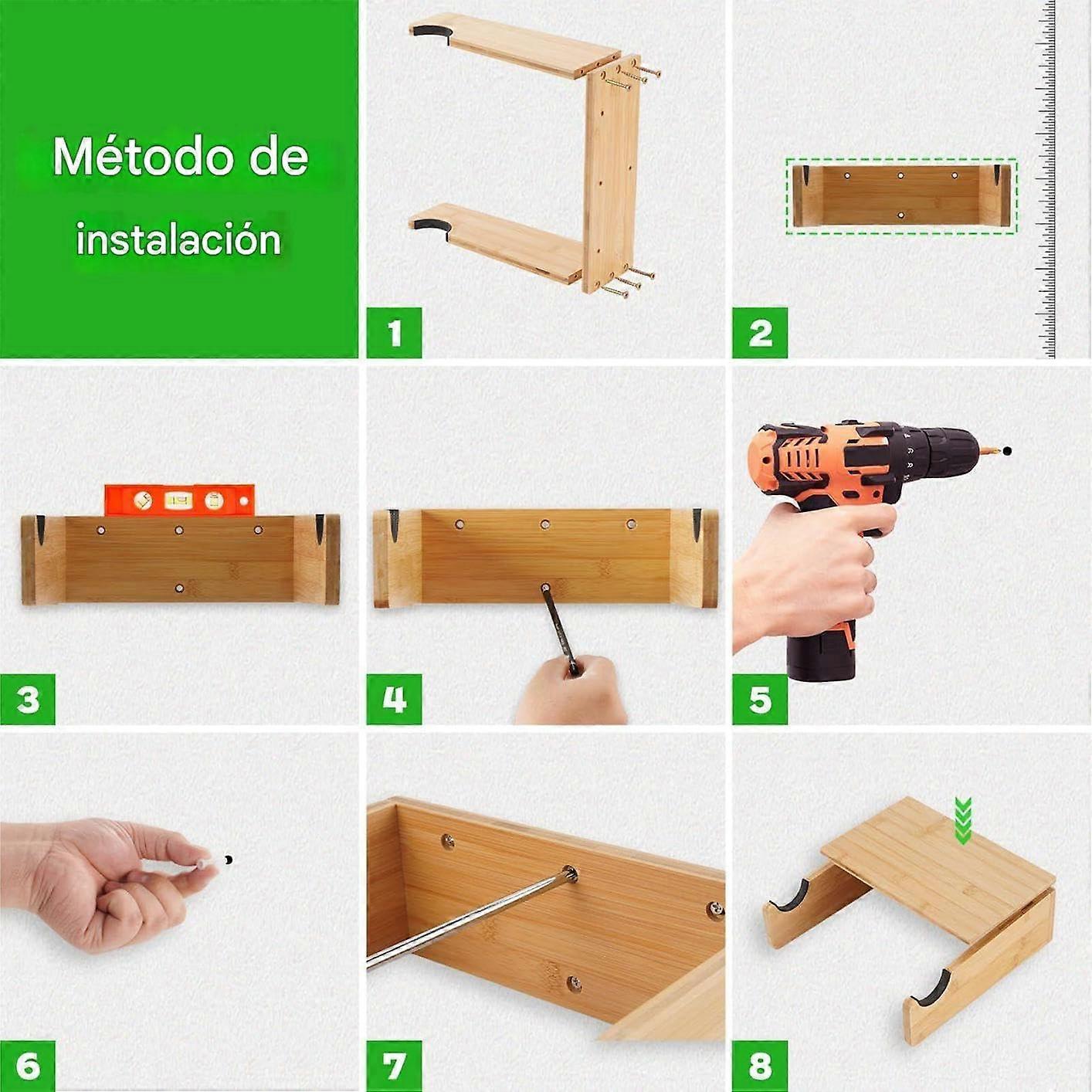 Método de instalación

1

2

3

4

5

6

7

8