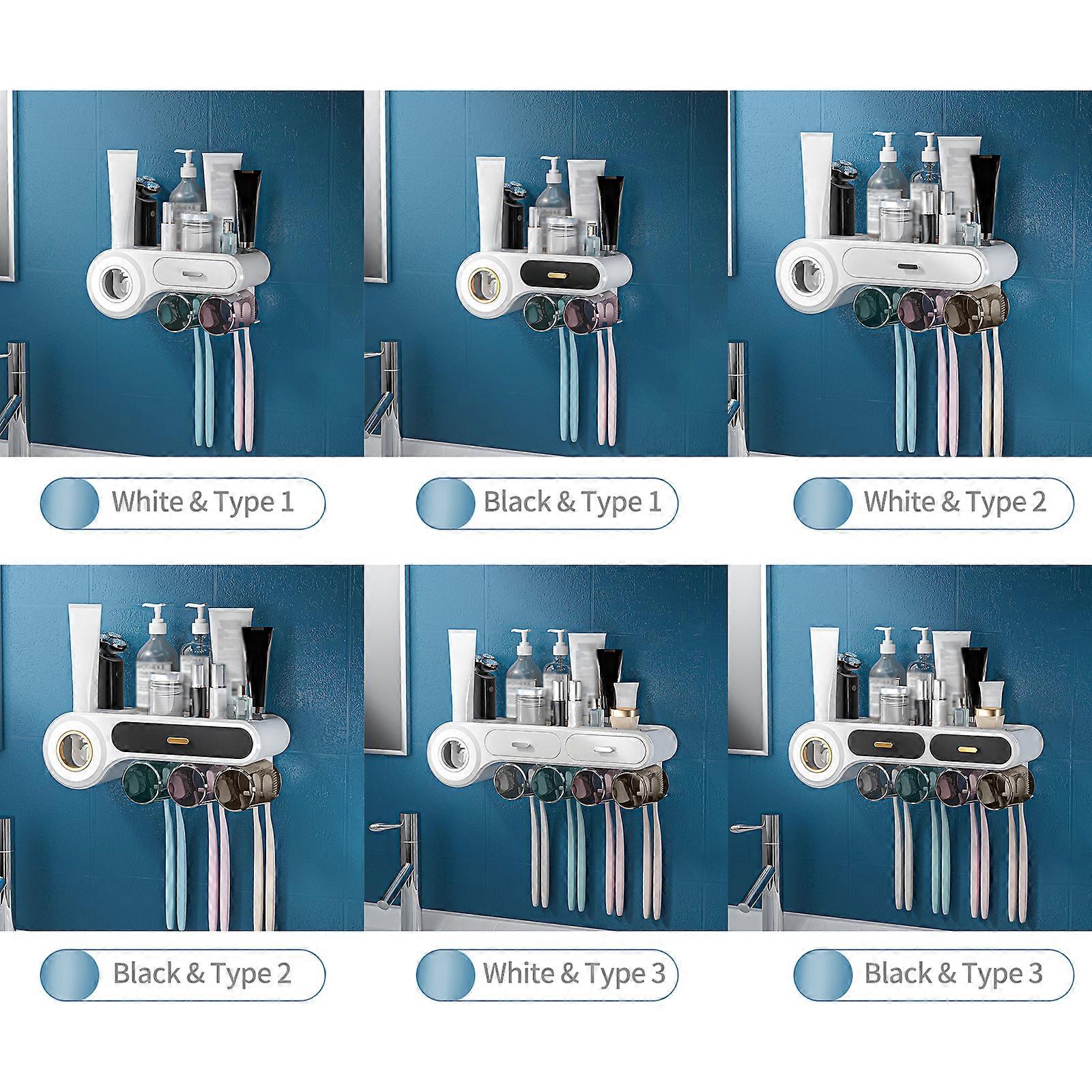 White & Type 1

Black & Type 1

White & Type 2

Black & Type 2

White & Type 3

Black & Type 3