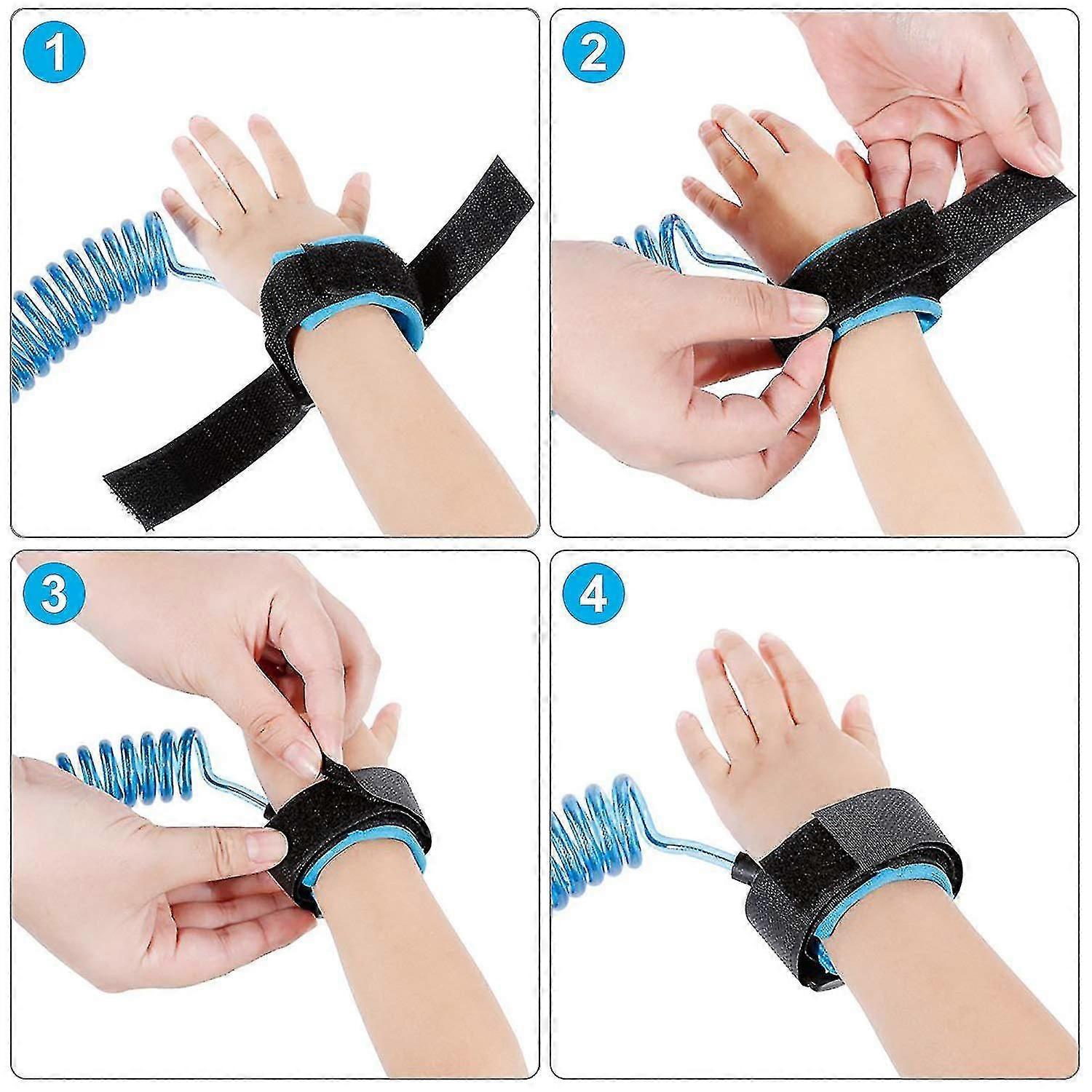 1

2

3

4