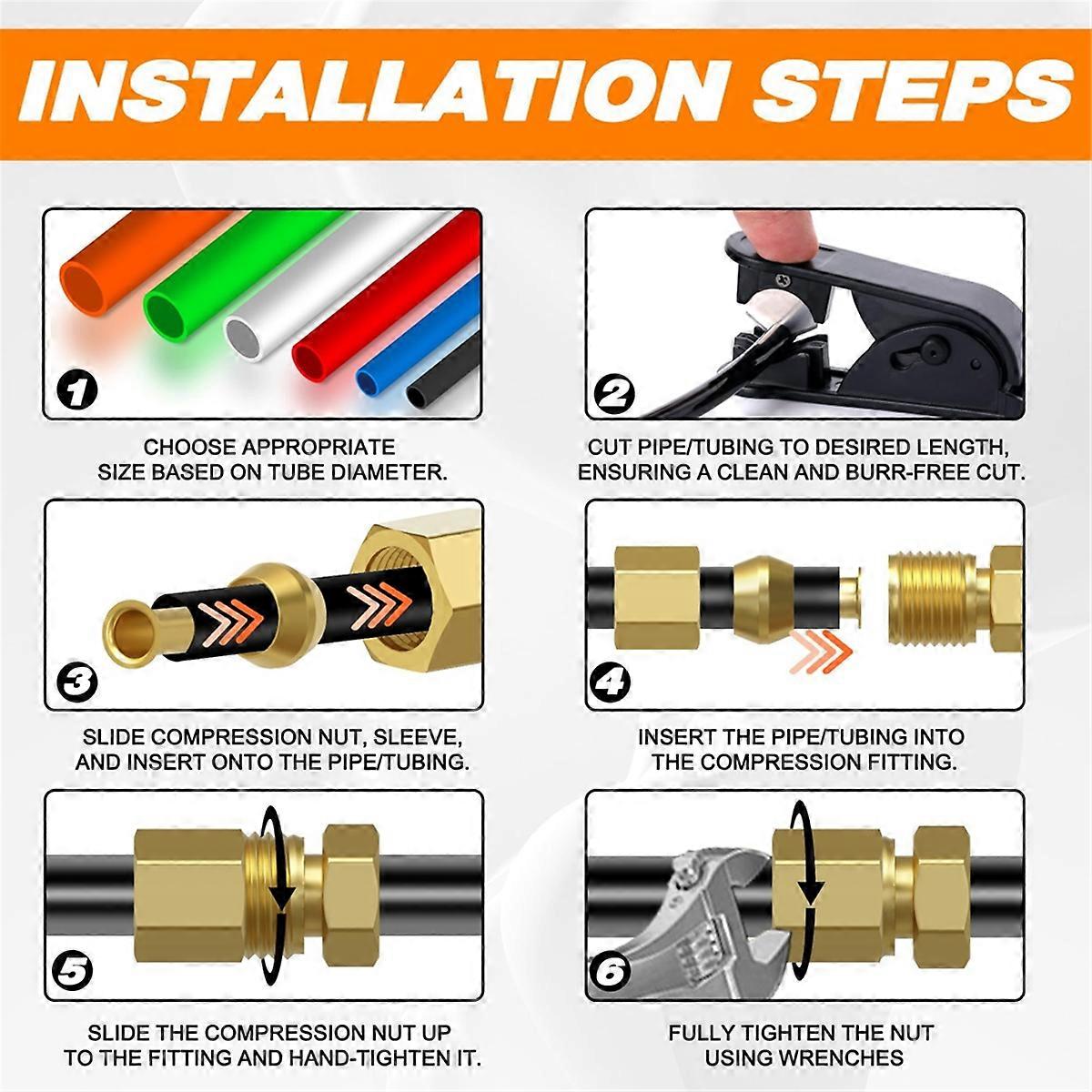 INSTALLATION STEPS

1

CHOOSE APPROPRIATE SIZE BASED ON TUBE DIAMETER.

2

CUT PIPE/TUBING TO DESIRED LENGTH, ENSURING A CLEAN AND BURR-FREE CUT.

3

SLIDE COMPRESSION NUT, SLEEVE, AND INSERT ONTO THE PIPE/TUBING.

4

INSERT THE PIPE/TUBING INTO THE COMPRESSION FITTING.

5

SLIDE THE COMPRESSION NUT UP TO THE FITTING AND HAND-TIGHTEN IT.

6

FULLY TIGHTEN THE NUT USING WRENCHES