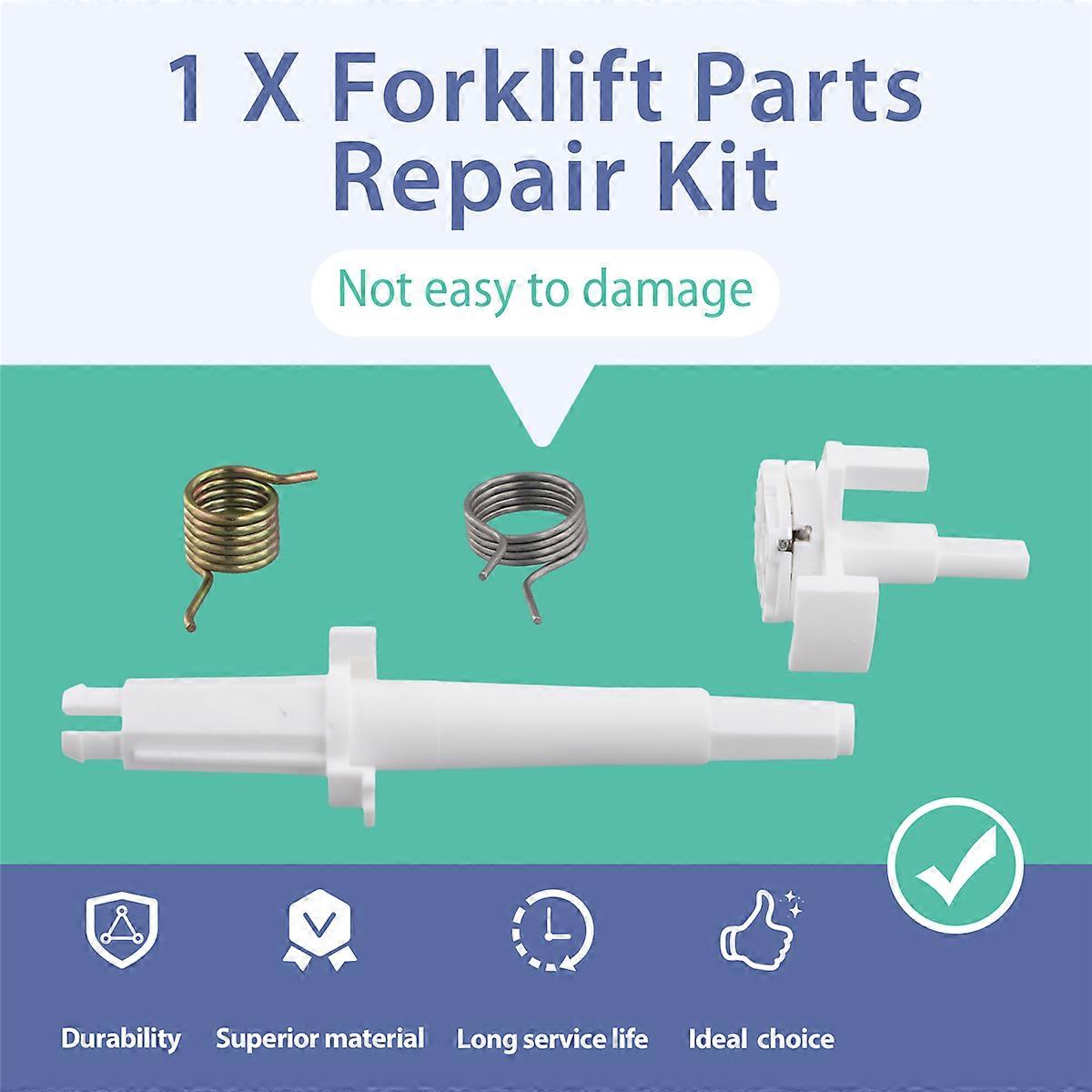 1 X Forklift Parts Repair Kit

Not easy to damage

Durability

Superior material

Long service life

Ideal choice