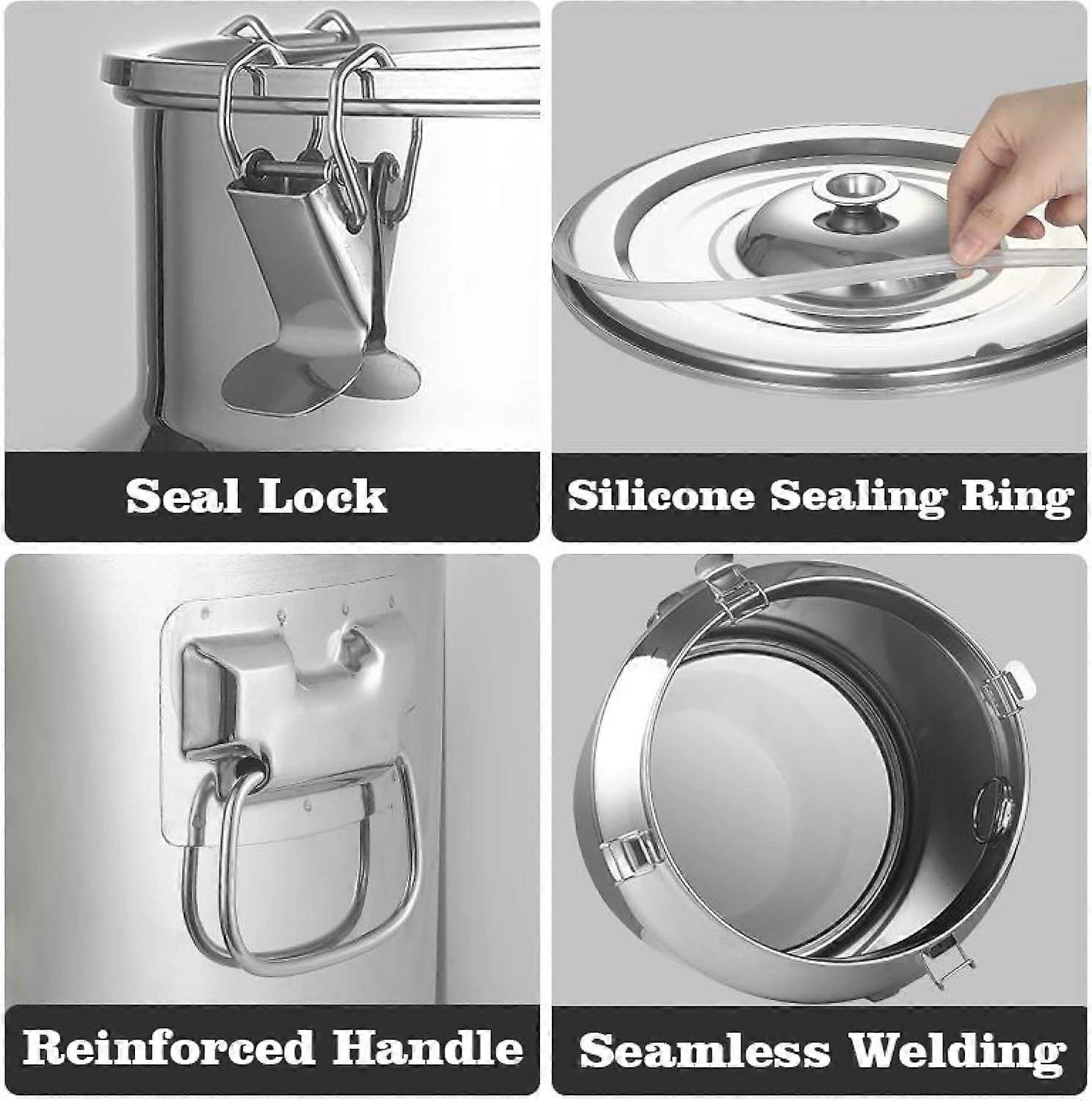 Seal Lock

Silicone Sealing Ring

Reinforced Handle

Seamless Welding