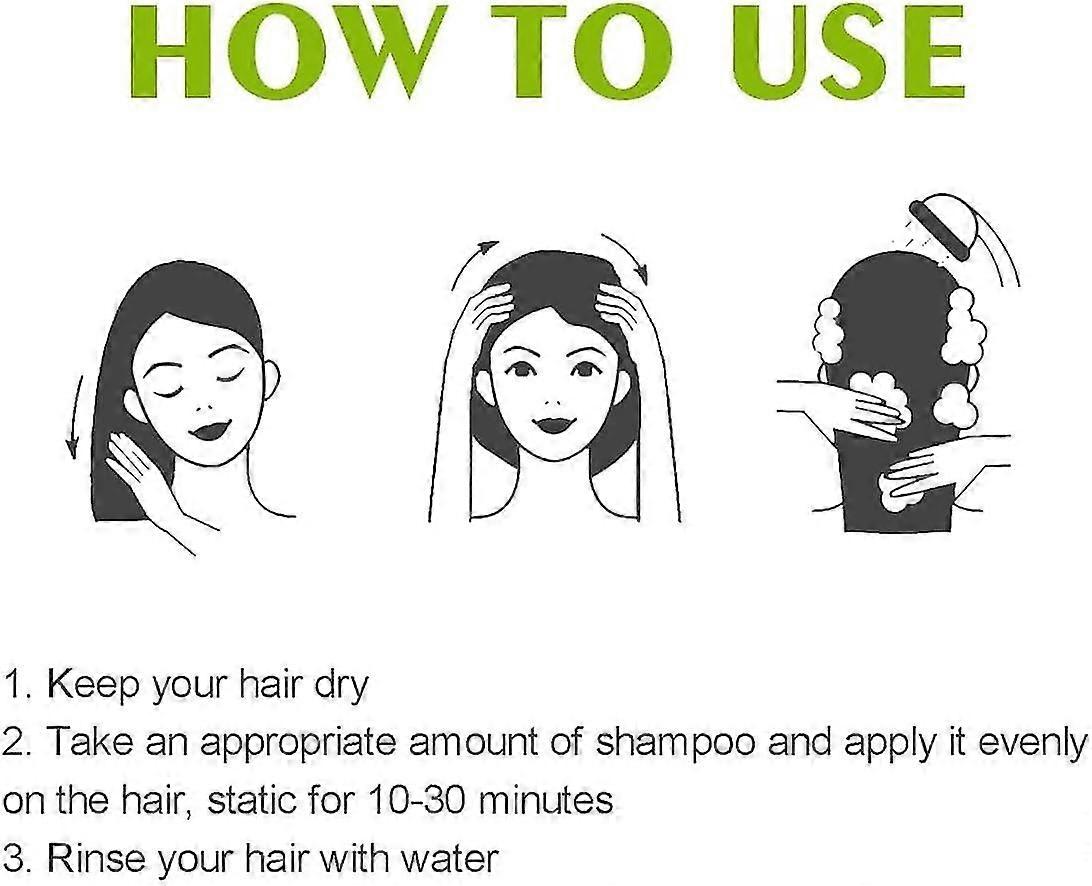 HOW TO USE

1. Keep your hair dry
2. Take an appropriate amount of shampoo and apply it evenly on the hair, static for 10-30 minutes
3. Rinse your hair with water