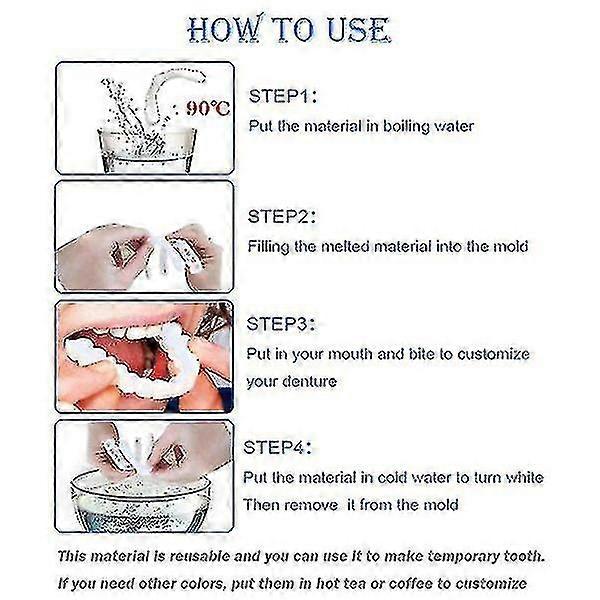 HOW TO USE

90℃

STEP1:
Put the material in boiling water

STEP2:
Filling the melted material into the mold

STEP3:
Put in your mouth and bite to customize your denture

STEP4:
Put the material in cold water to turn white
Then remove it from the mold

This material is reusable and you can use it to make temporary tooth.
If you need other colors, put them in hot tea or coffee to customize