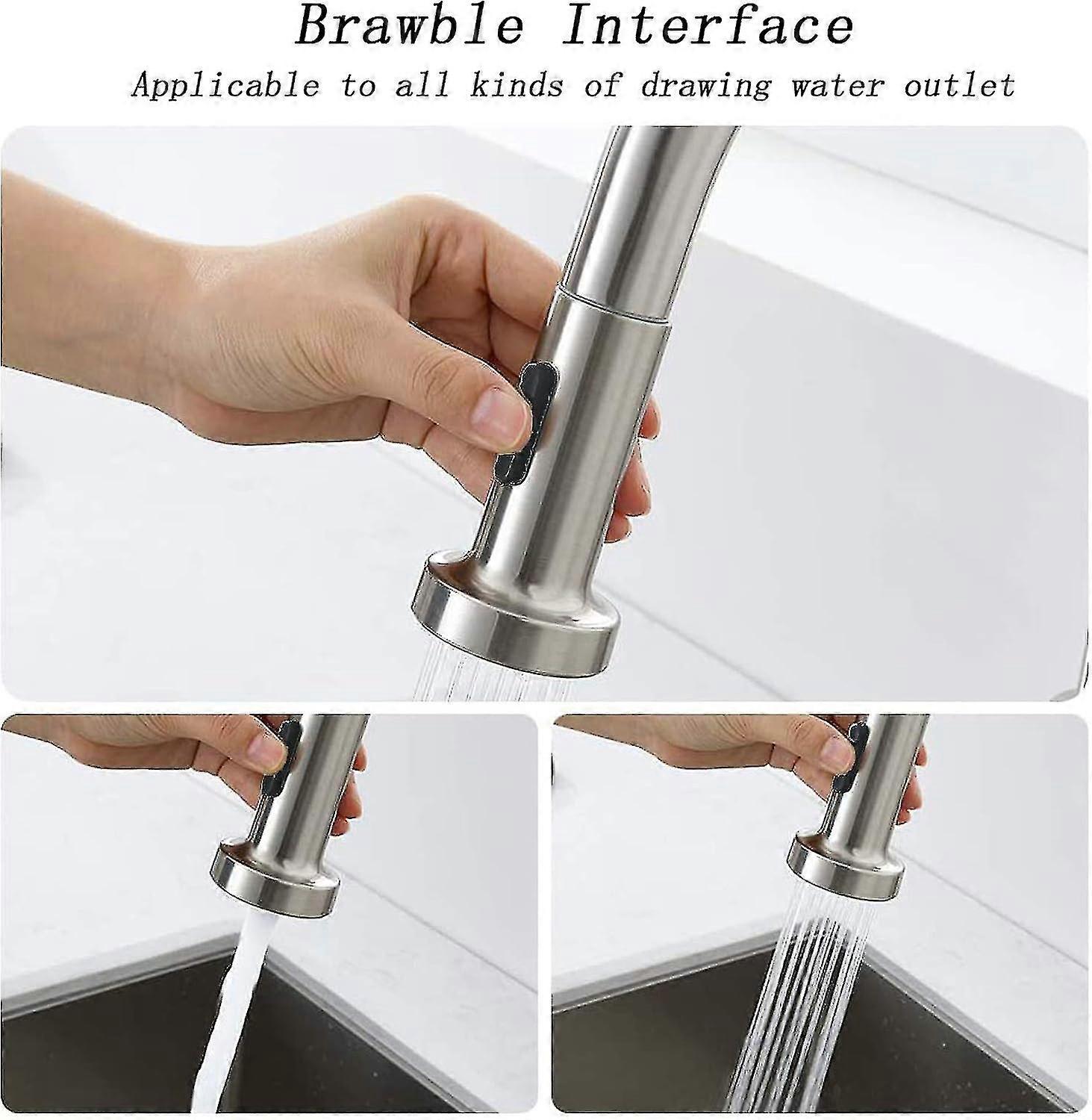 Brawble Interface

Applicable to all kinds of drawing water outlet