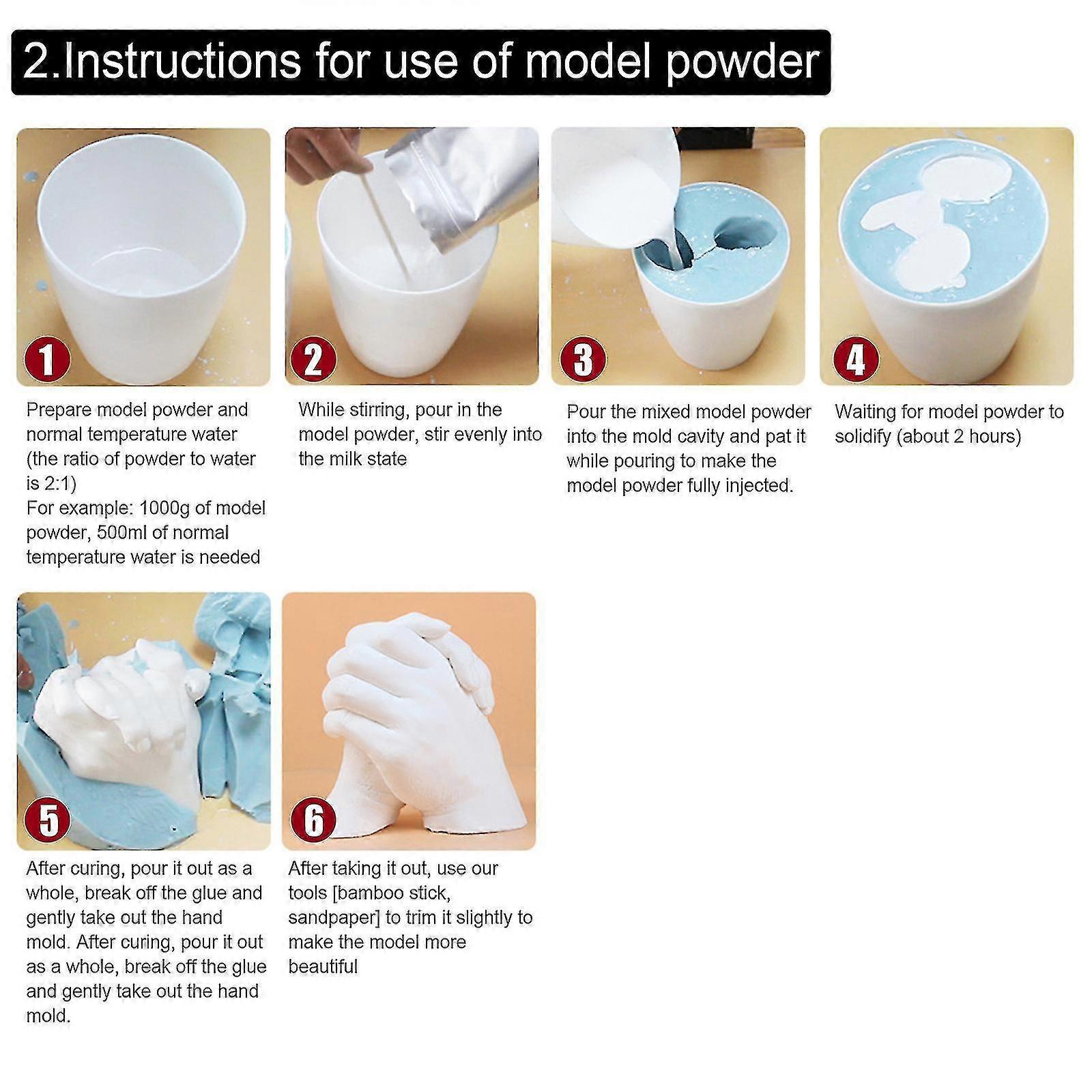 2.Instructions for use of model powder

1

Prepare model powder and normal temperature water (the ratio of powder to water is 2:1)
For example: 1000g of model powder, 500ml of normal temperature water is needed

2

While stirring, pour in the model powder, stir evenly into the milk state

3

Pour the mixed model powder into the mold cavity and pat it while pouring to make the model powder fully injected.

4

Waiting for model powder to solidify (about 2 hours)

5

After curing, pour it out as a whole, break off the glue and gently take out the hand mold. After curing, pour it out as a whole, break off the glue and gently take out the hand mold.

6

After taking it out, use our tools [bamboo stick, sandpaper] to trim it slightly to make the model more beautiful