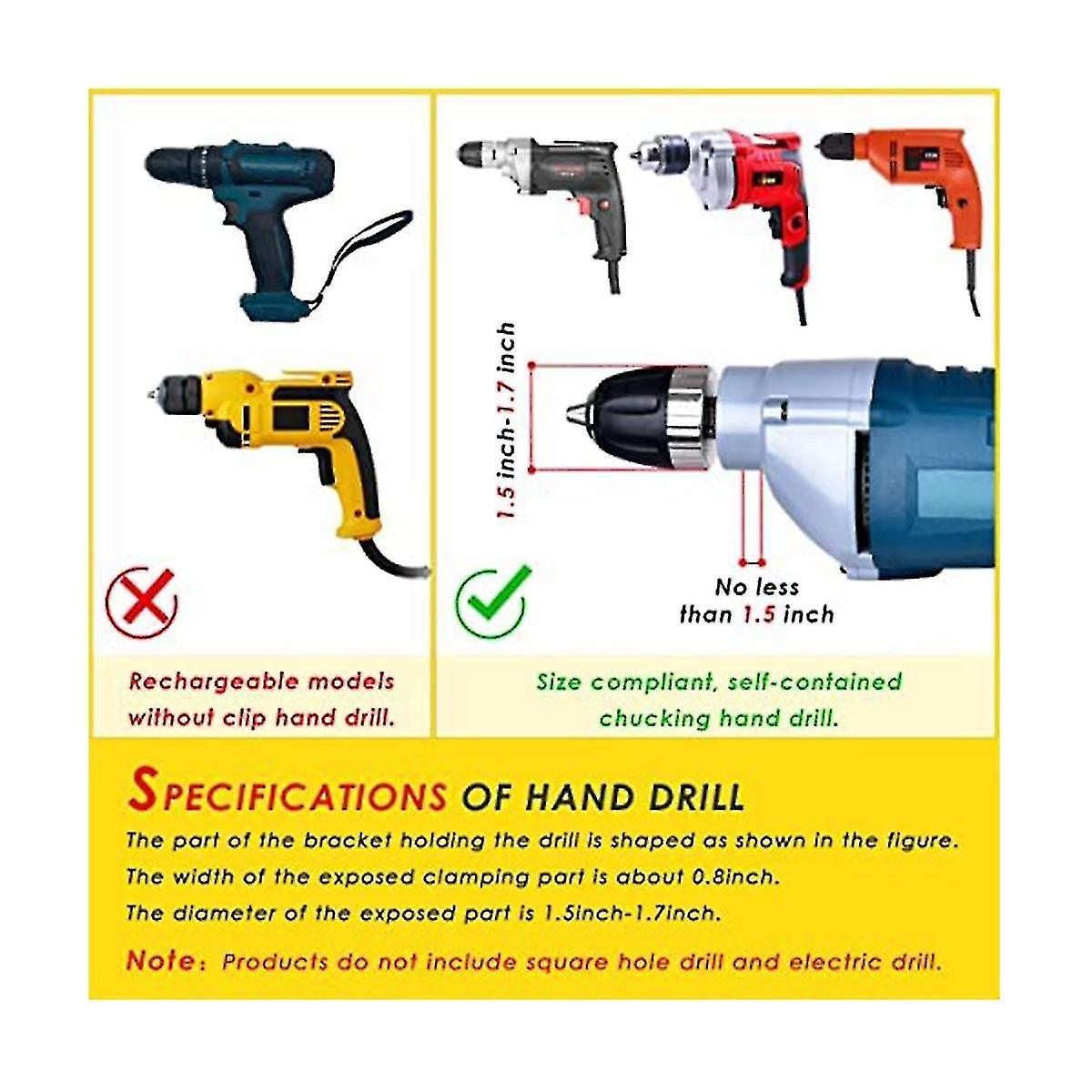 1.5 inch-1.7 inch

No less than 1.5 inch

Rechargeable models without clip hand drill.

Size compliant, self-contained chucking hand drill.

SPECIFICATIONS OF HAND DRILL

The part of the bracket holding the drill is shaped as shown in the figure.

The width of the exposed clamping part is about 0.8inch.

The diameter of the exposed part is 1.5inch-1.7inch.

Note: Products do not include square hole drill and electric drill.