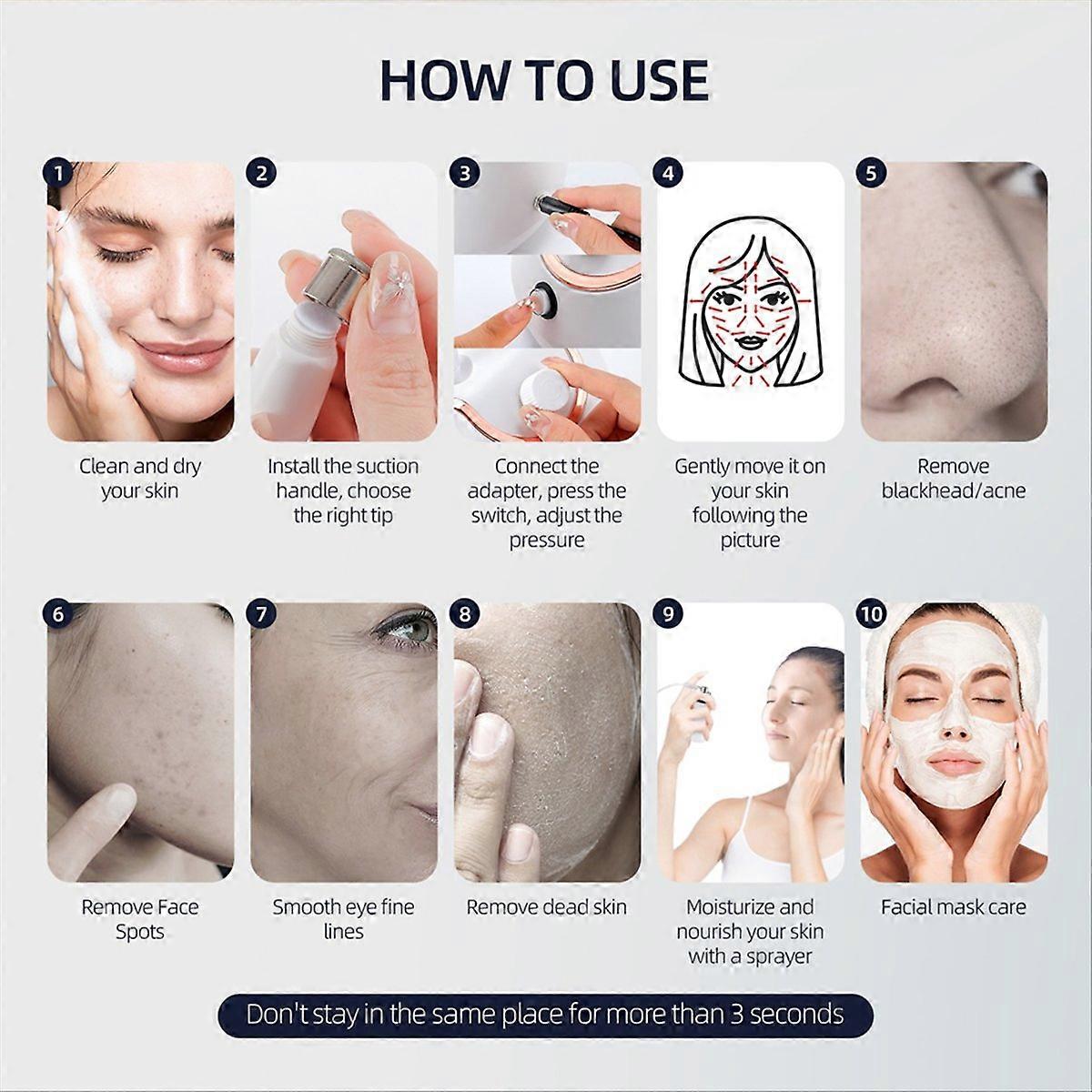 HOW TO USE

1
Clean and dry your skin

2
Install the suction handle, choose the right tip

3
Connect the adapter, press the switch, adjust the pressure

4
Gently move it on your skin following the picture

5
Remove blackhead/acne

6
Remove Face Spots

7
Smooth eye fine lines

8
Remove dead skin

9
Moisturize and nourish your skin with a sprayer

10
Facial mask care

Don't stay in the same place for more than 3 seconds