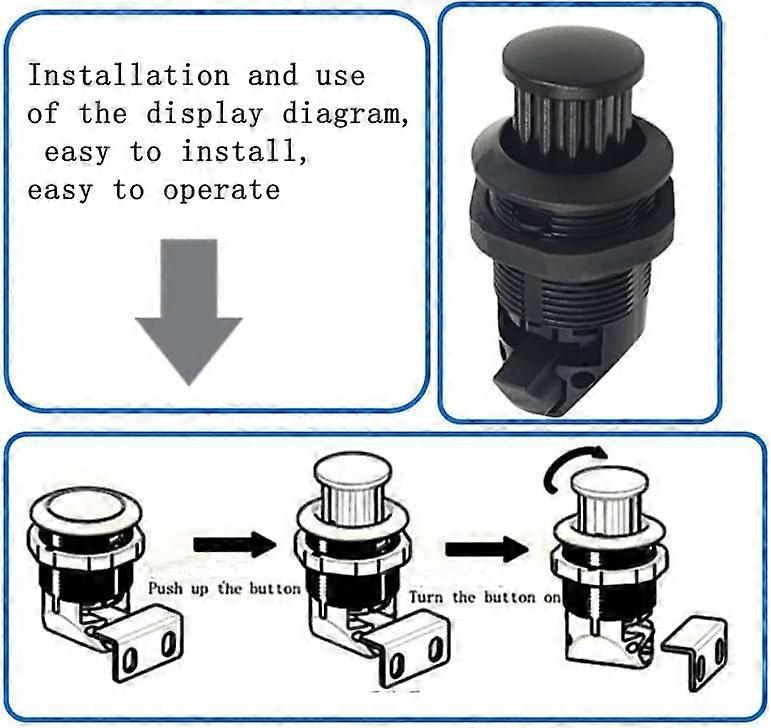 Installation and use of the display diagram, easy to install, easy to operate

Push up the button

Turn the button on