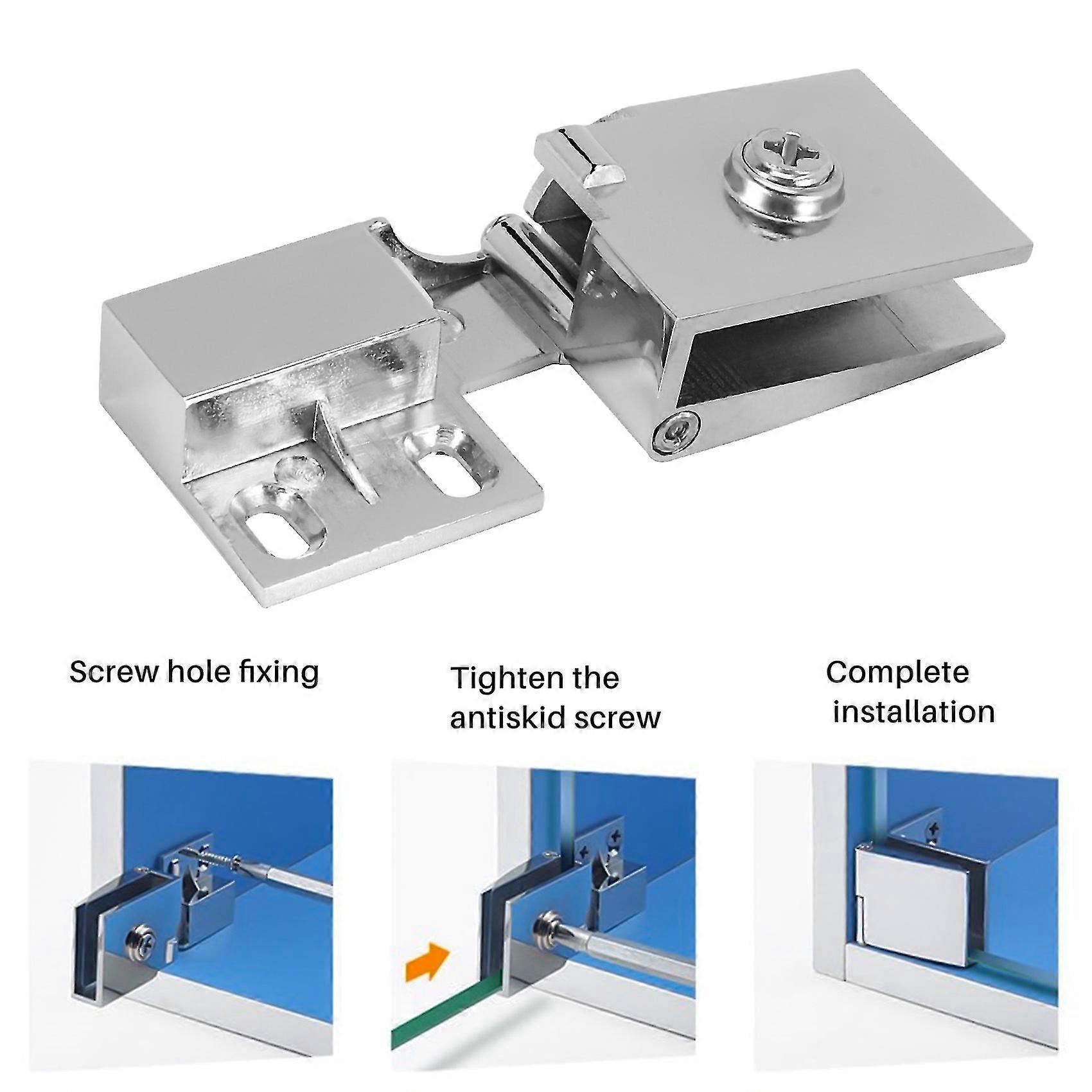 Screw hole fixing

Tighten the antiskid screw

Complete installation