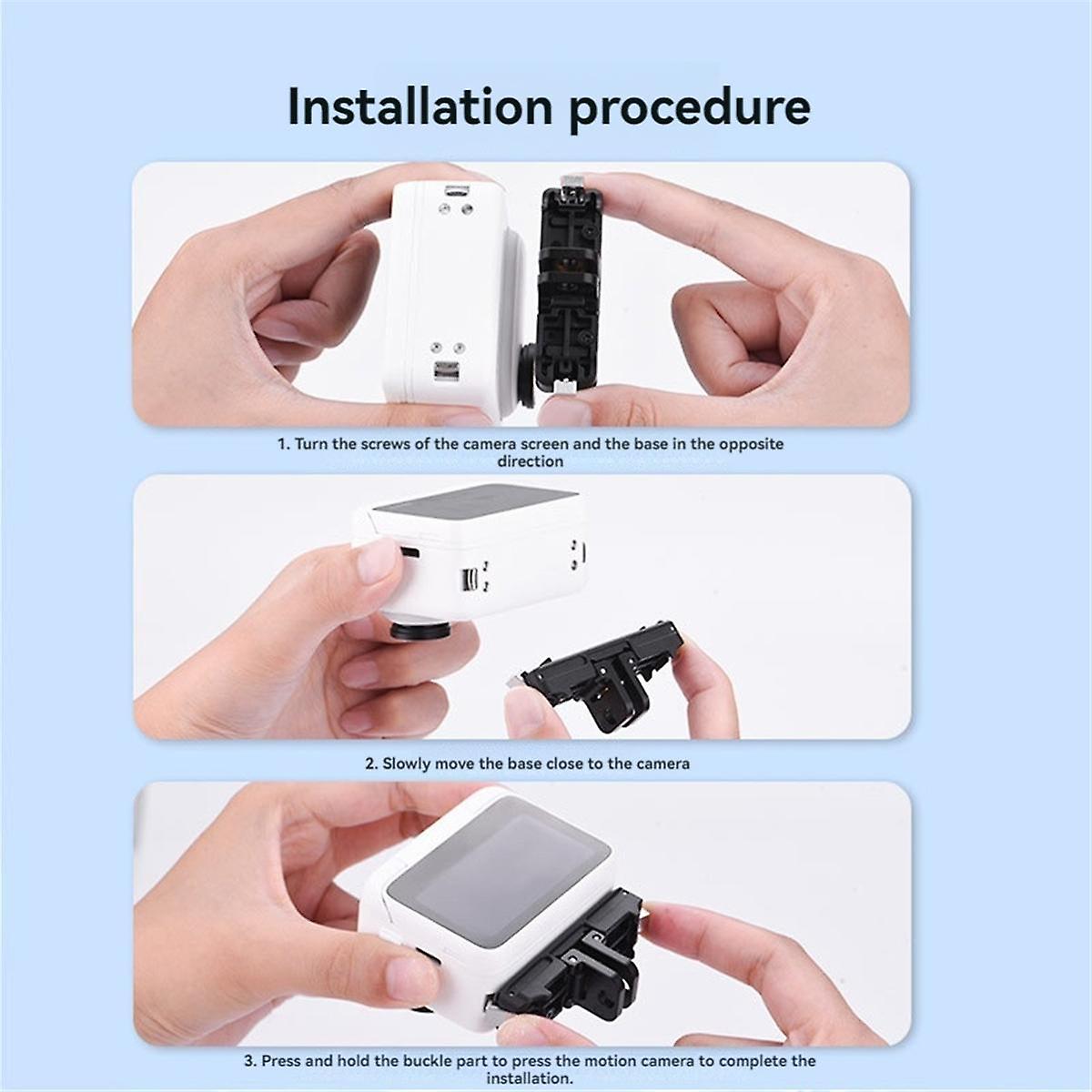 Installation procedure

1. Turn the screws of the camera screen and the base in the opposite direction

2. Slowly move the base close to the camera

3. Press and hold the buckle part to press the motion camera to complete the installation.