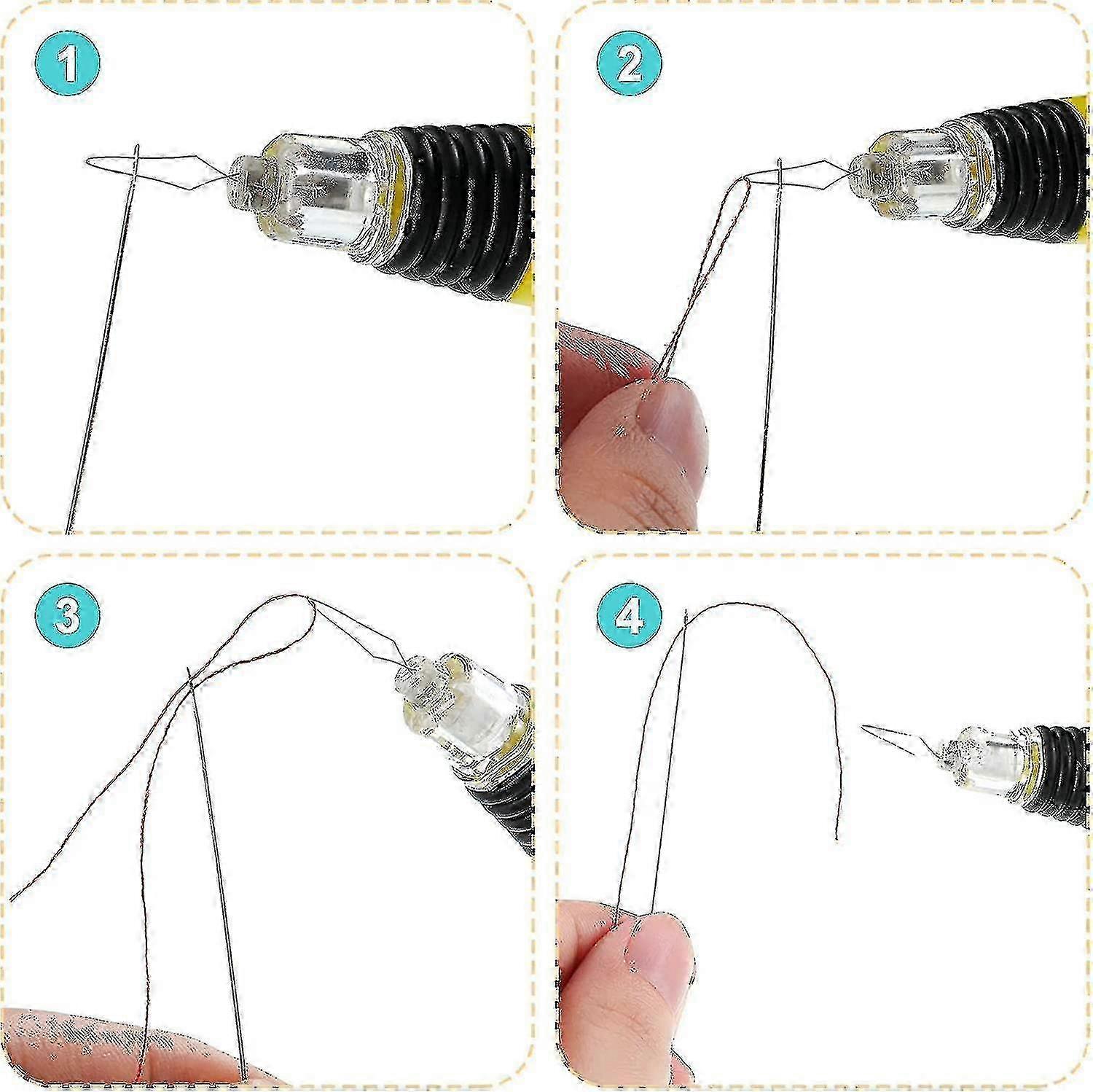 1

2

3

4