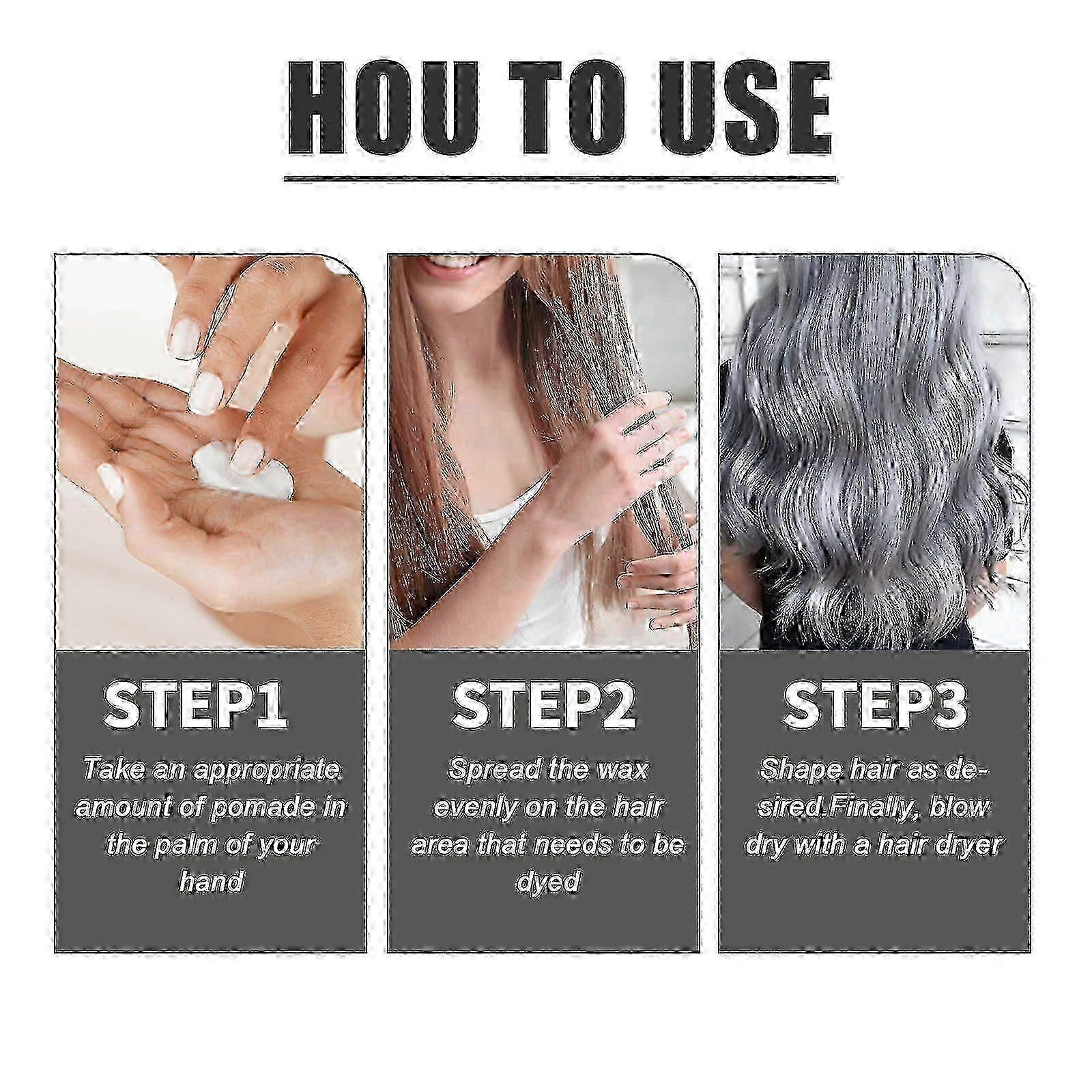 HOU TO USE

STEP1

Take an appropriate amount of pomade in the palm of your hand

STEP2

Spread the wax evenly on the hair area that needs to be dyed

STEP3

Shape hair as desired.Finally, blow dry with a hair dryer