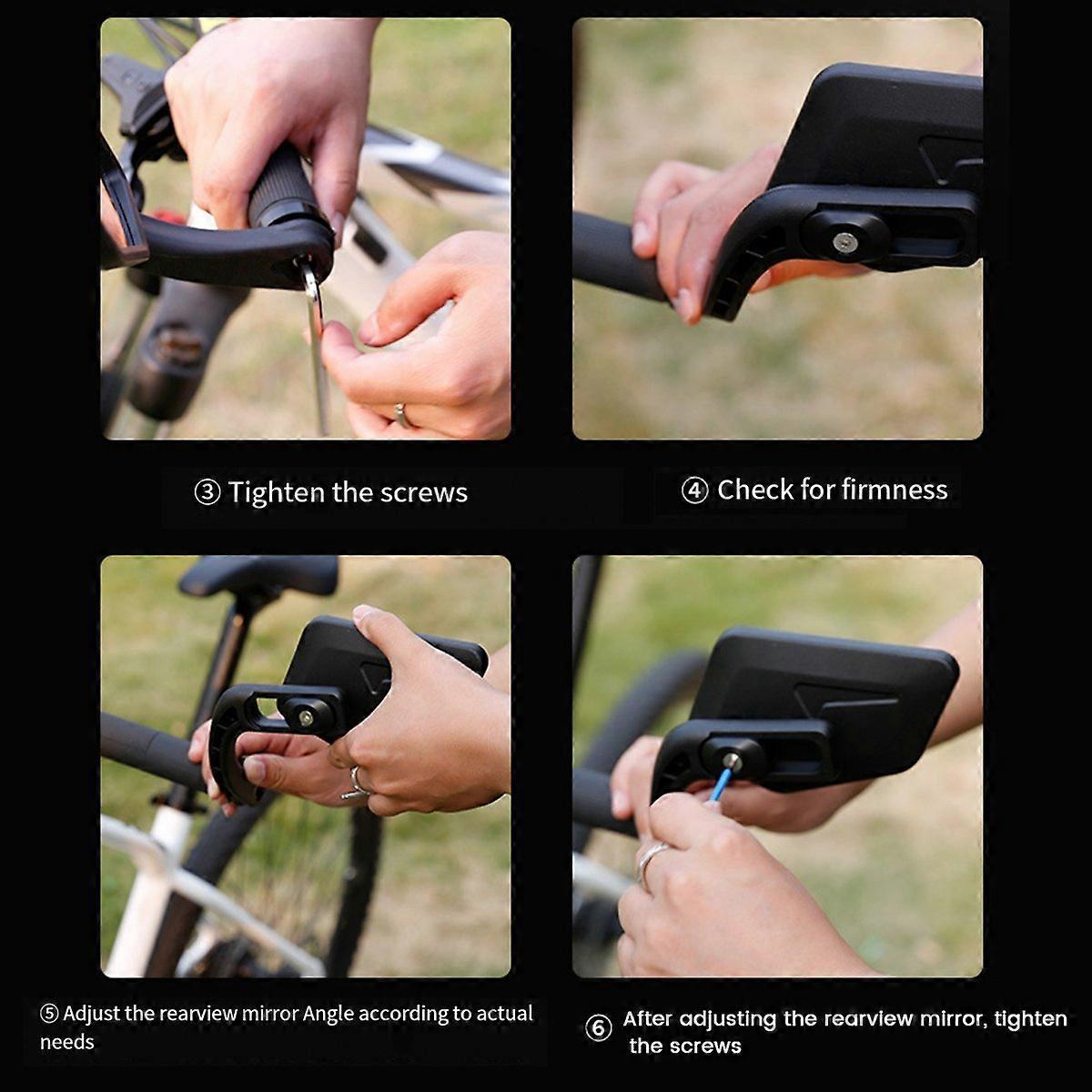 ③ Tighten the screws

④ Check for firmness

⑤ Adjust the rearview mirror Angle according to actual needs

⑥ After adjusting the rearview mirror, tighten the screws