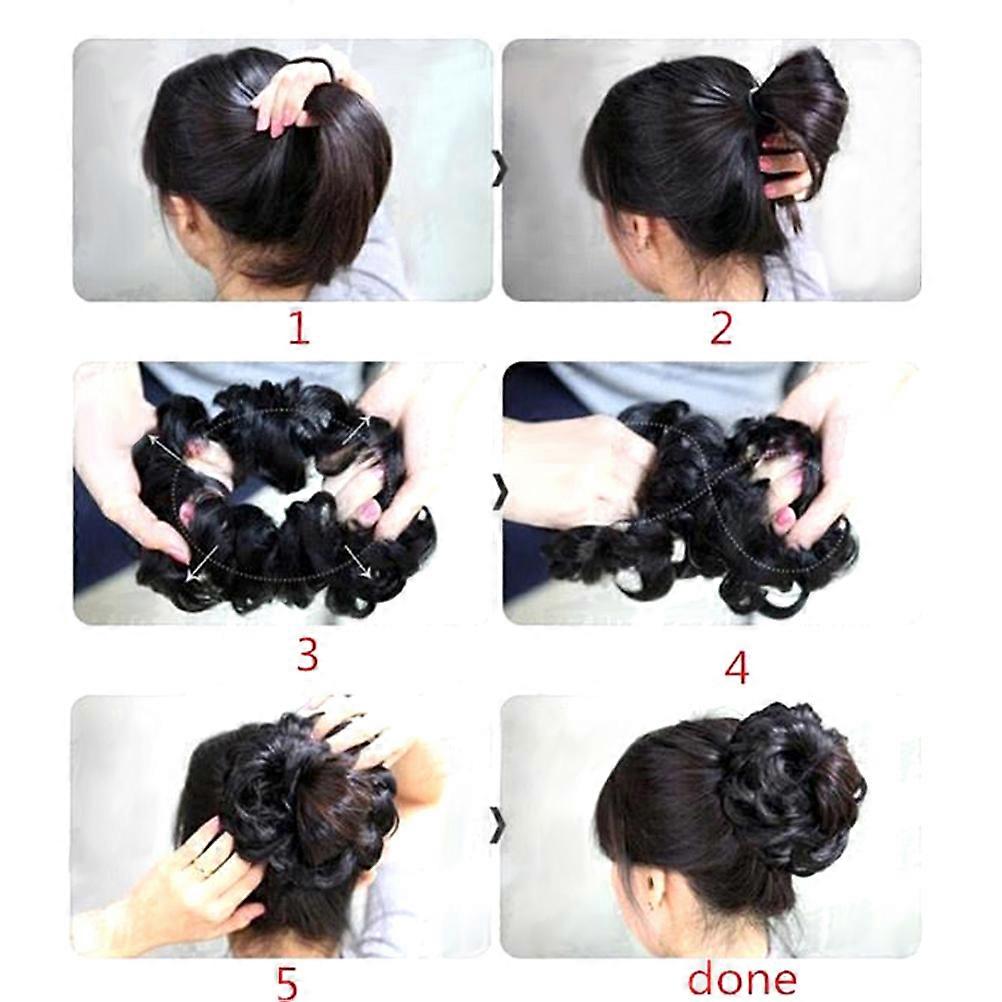 1

2

3

4

5

done