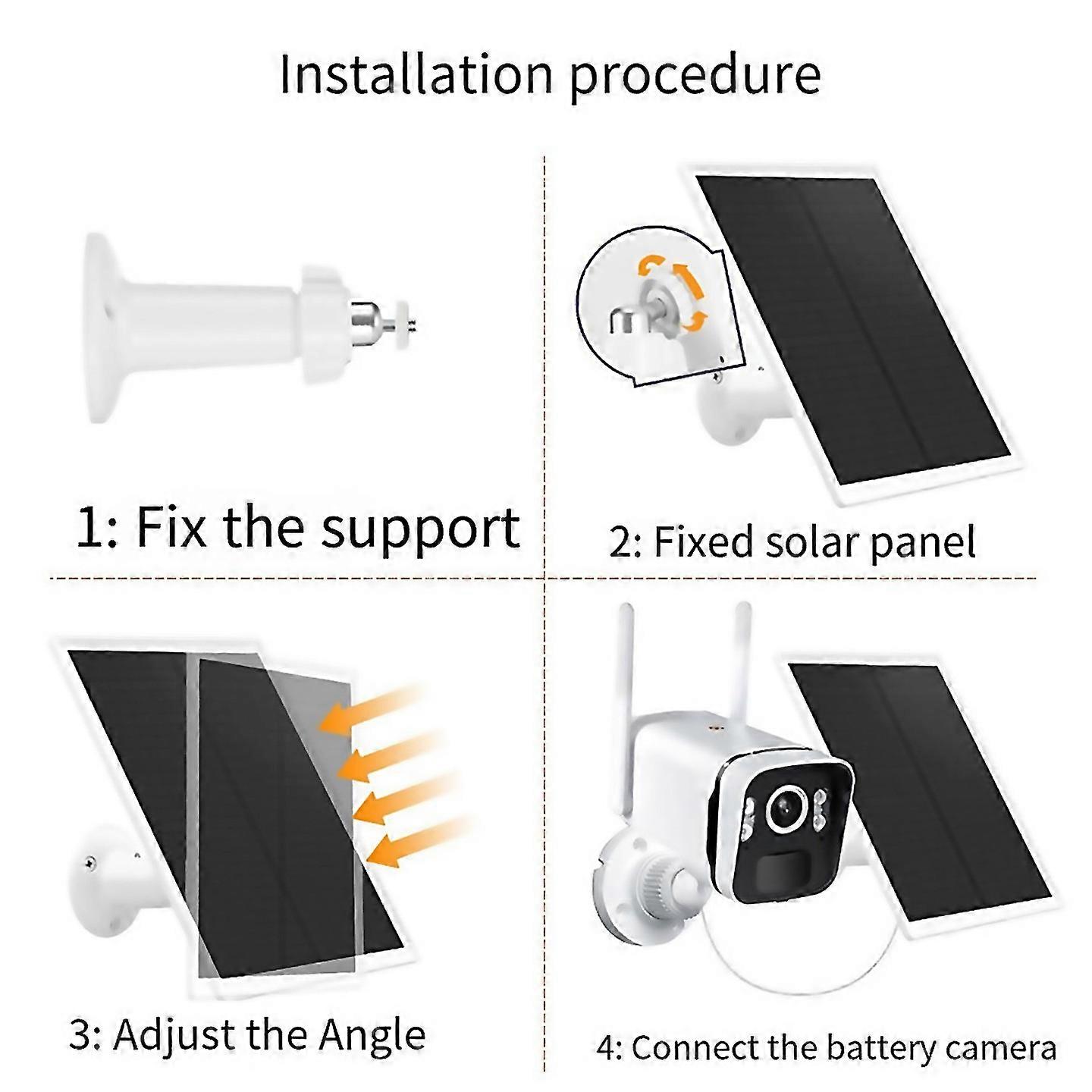 Installation procedure

1: Fix the support

2: Fixed solar panel

3: Adjust the Angle

4: Connect the battery camera