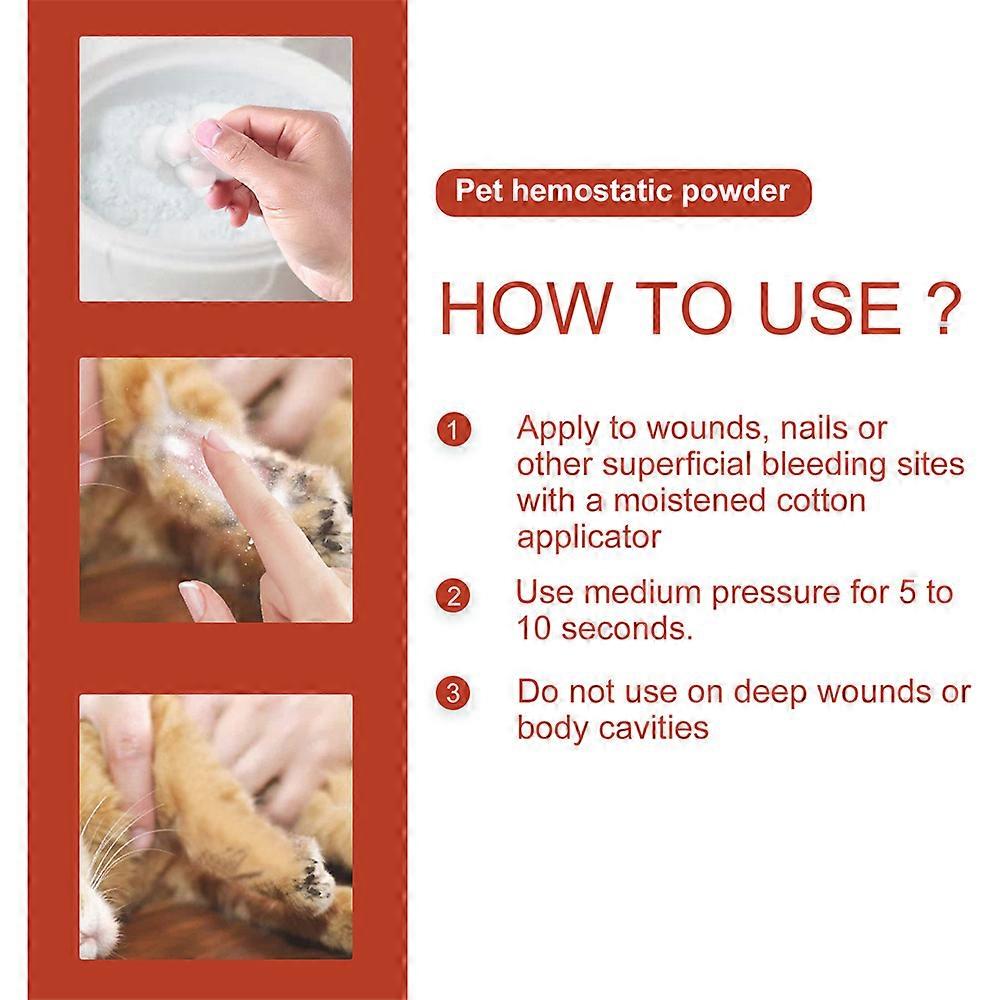 Pet hemostatic powder

HOW TO USE ?

1 Apply to wounds, nails or other superficial bleeding sites with a moistened cotton applicator

2 Use medium pressure for 5 to 10 seconds.

3 Do not use on deep wounds or body cavities