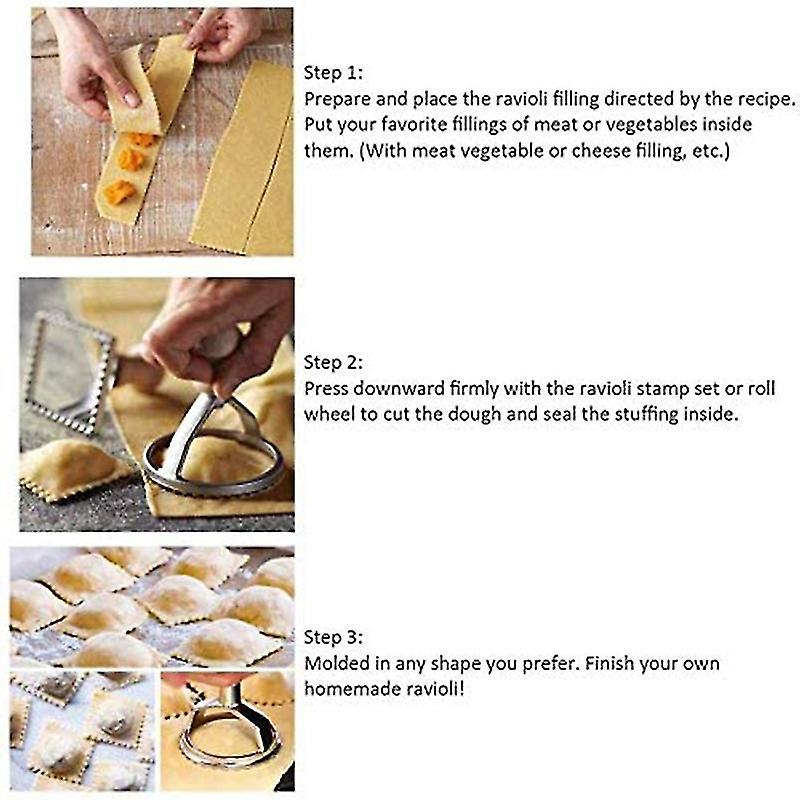 Step 1:
Prepare and place the ravioli filling directed by the recipe. Put your favorite fillings of meat or vegetables inside them. (With meat vegetable or cheese filling, etc.)

Step 2:
Press downward firmly with the ravioli stamp set or roll wheel to cut the dough and seal the stuffing inside.

Step 3:
Molded in any shape you prefer. Finish your own homemade ravioli!