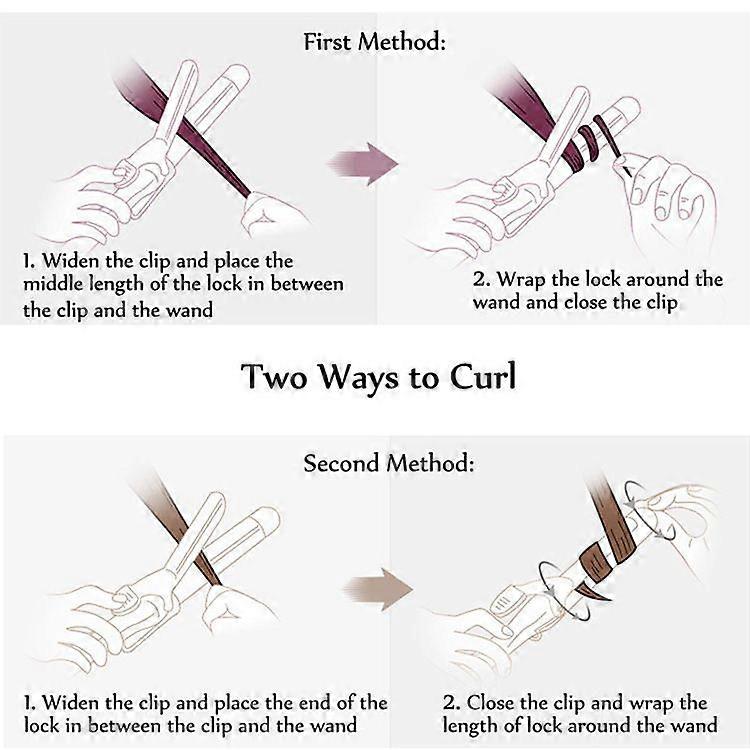 First Method:

1. Widen the clip and place the middle length of the lock in between the clip and the wand

2. Wrap the lock around the wand and close the clip

Two Ways to Curl

Second Method:

1. Widen the clip and place the end of the lock in between the clip and the wand

2. Close the clip and wrap the length of lock around the wand