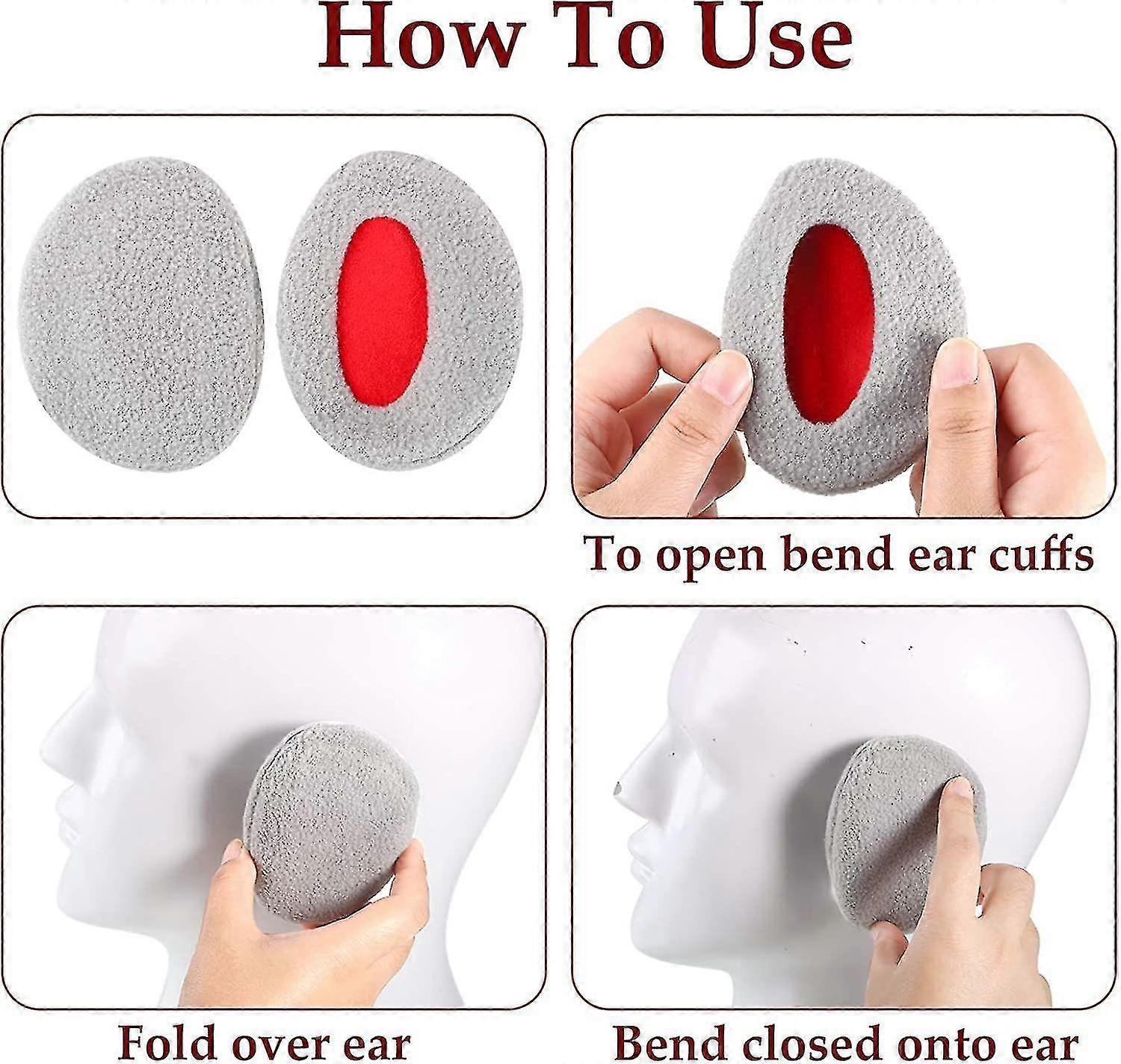 How To Use

To open bend ear cuffs

Fold over ear

Bend closed onto ear