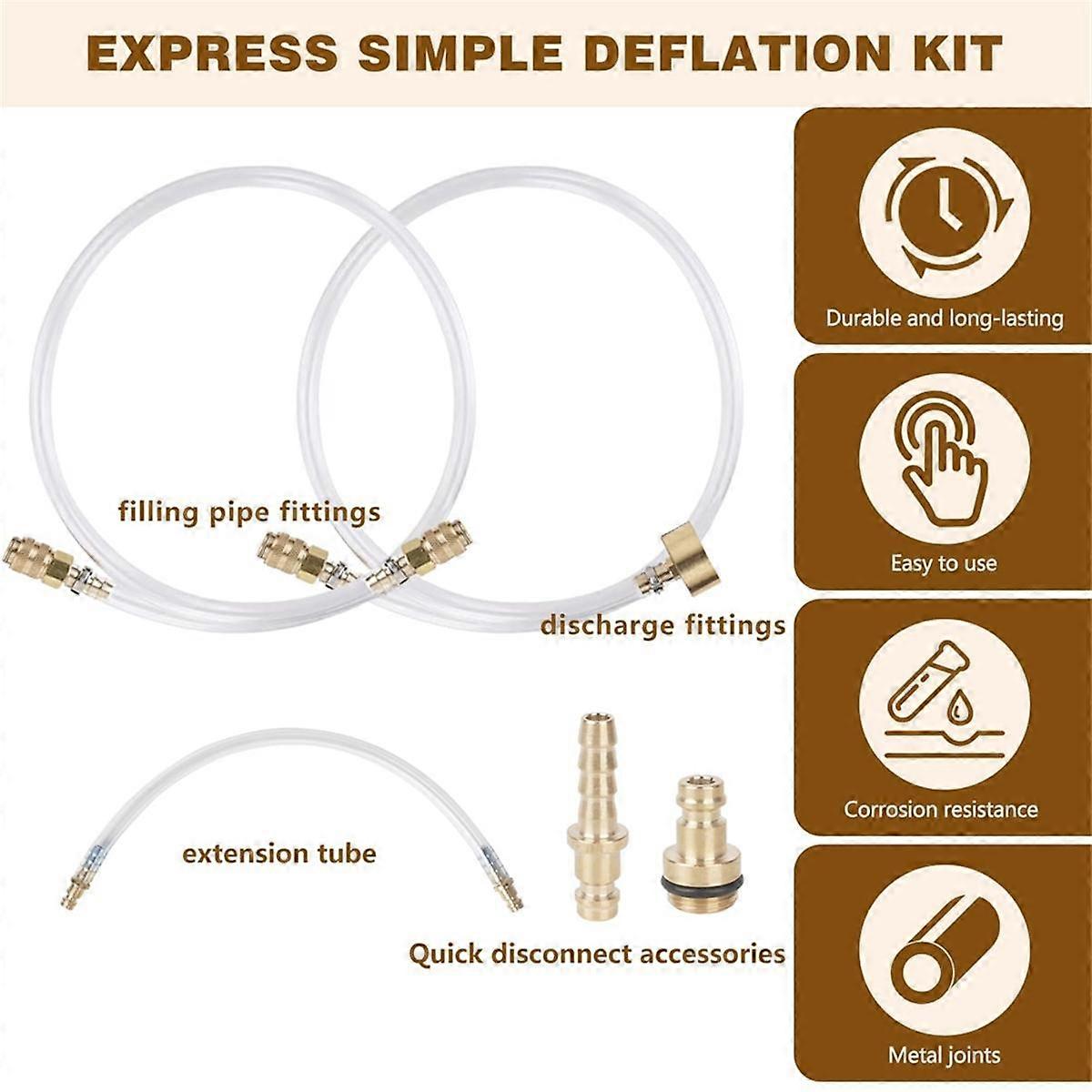 EXPRESS SIMPLE DEFLATION KIT

filling pipe fittings

discharge fittings

extension tube

Quick disconnect accessories

Durable and long-lasting

Easy to use

Corrosion resistance

Metal joints