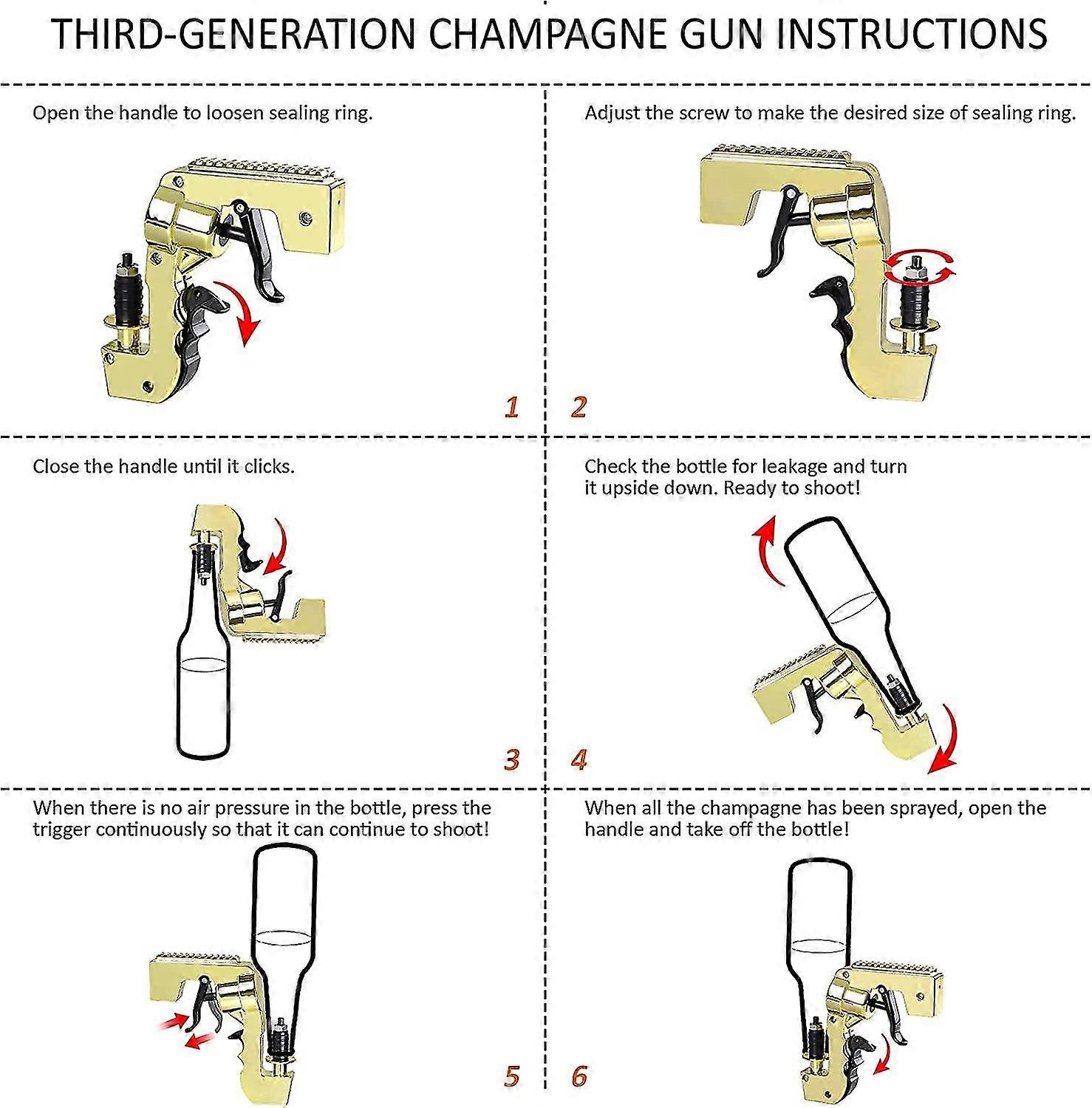 THIRD-GENERATION CHAMPAGNE GUN INSTRUCTIONS

Open the handle to loosen sealing ring.

1

Adjust the screw to make the desired size of sealing ring.

2

Close the handle until it clicks.

3

Check the bottle for leakage and turn it upside down. Ready to shoot!

4

When there is no air pressure in the bottle, press the trigger continuously so that it can continue to shoot!

5

When all the champagne has been sprayed, open the handle and take off the bottle!

6