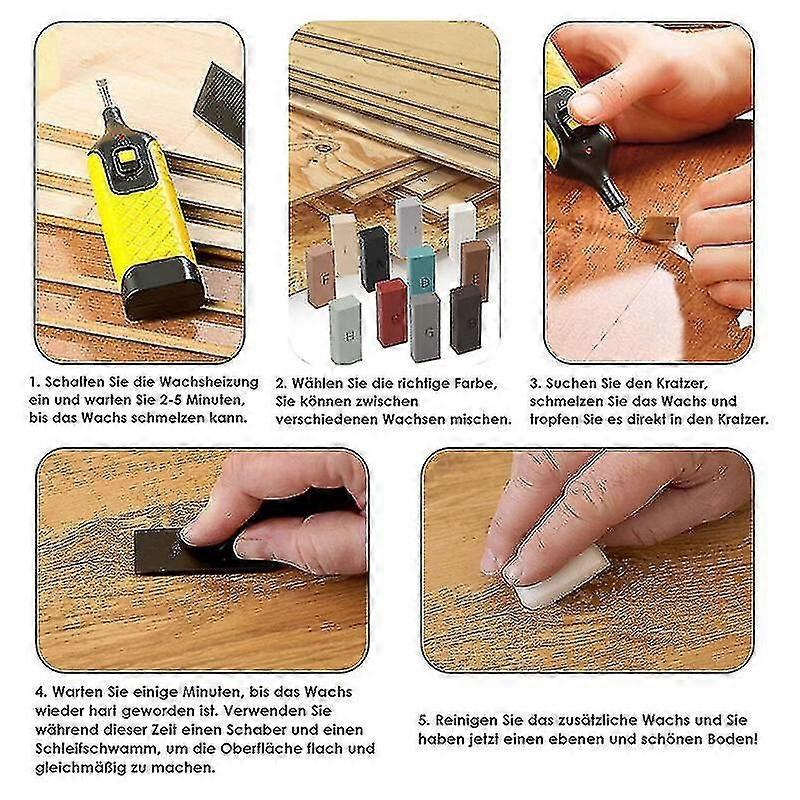 1. Schalten Sie die Wachsheizung ein und warten Sie 2-5 Minuten, bis das Wachs schmelzen kann.

2. Wählen Sie die richtige Farbe, Sie können zwischen verschiedenen Wachsen mischen.

3. Suchen Sie den Kratzer, schmelzen Sie das Wachs und tropfen Sie es direkt in den Kratzer.

4. Warten Sie einige Minuten, bis das Wachs wieder hart geworden ist. Verwenden Sie während dieser Zeit einen Schaber und einen Schleifschwamm, um die Oberfläche flach und gleichmäßig zu machen.

5. Reinigen Sie das zusätzliche Wachs und Sie haben jetzt einen ebenen und schönen Boden!