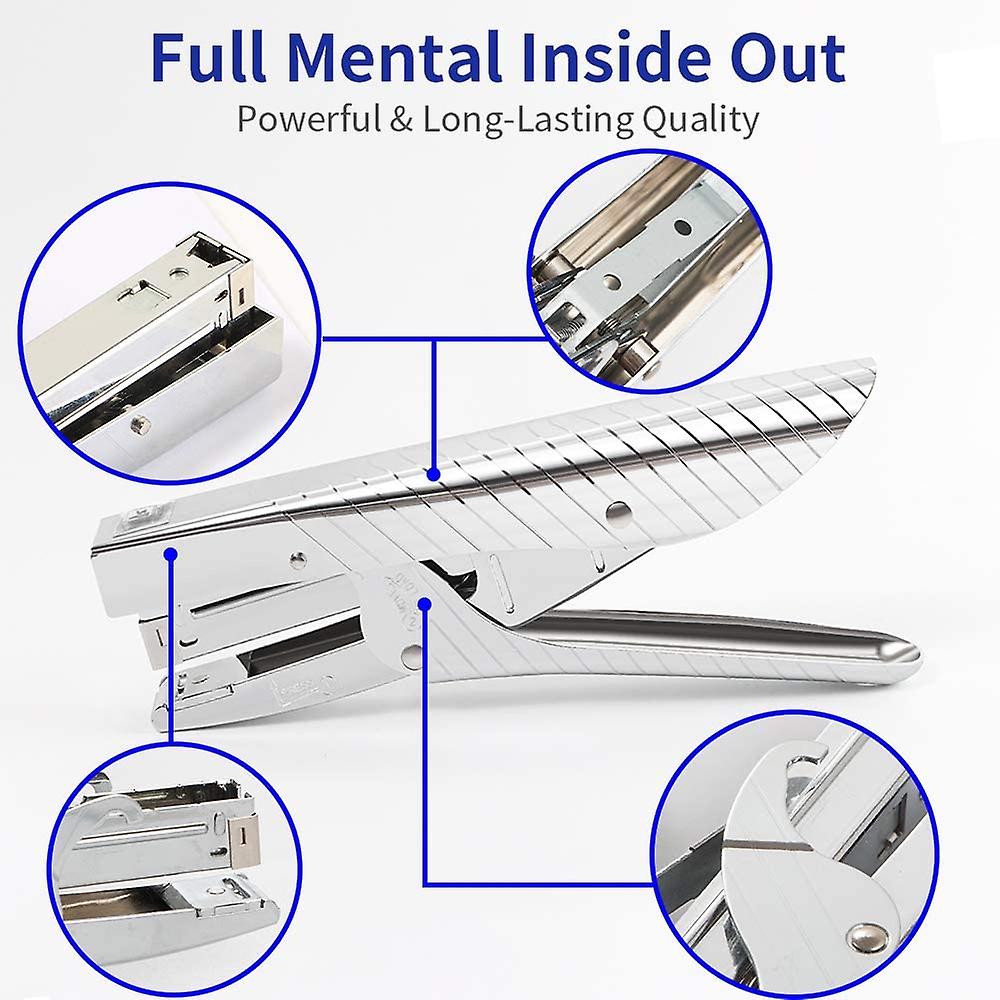 Full Mental Inside Out
Powerful & Long-Lasting Quality