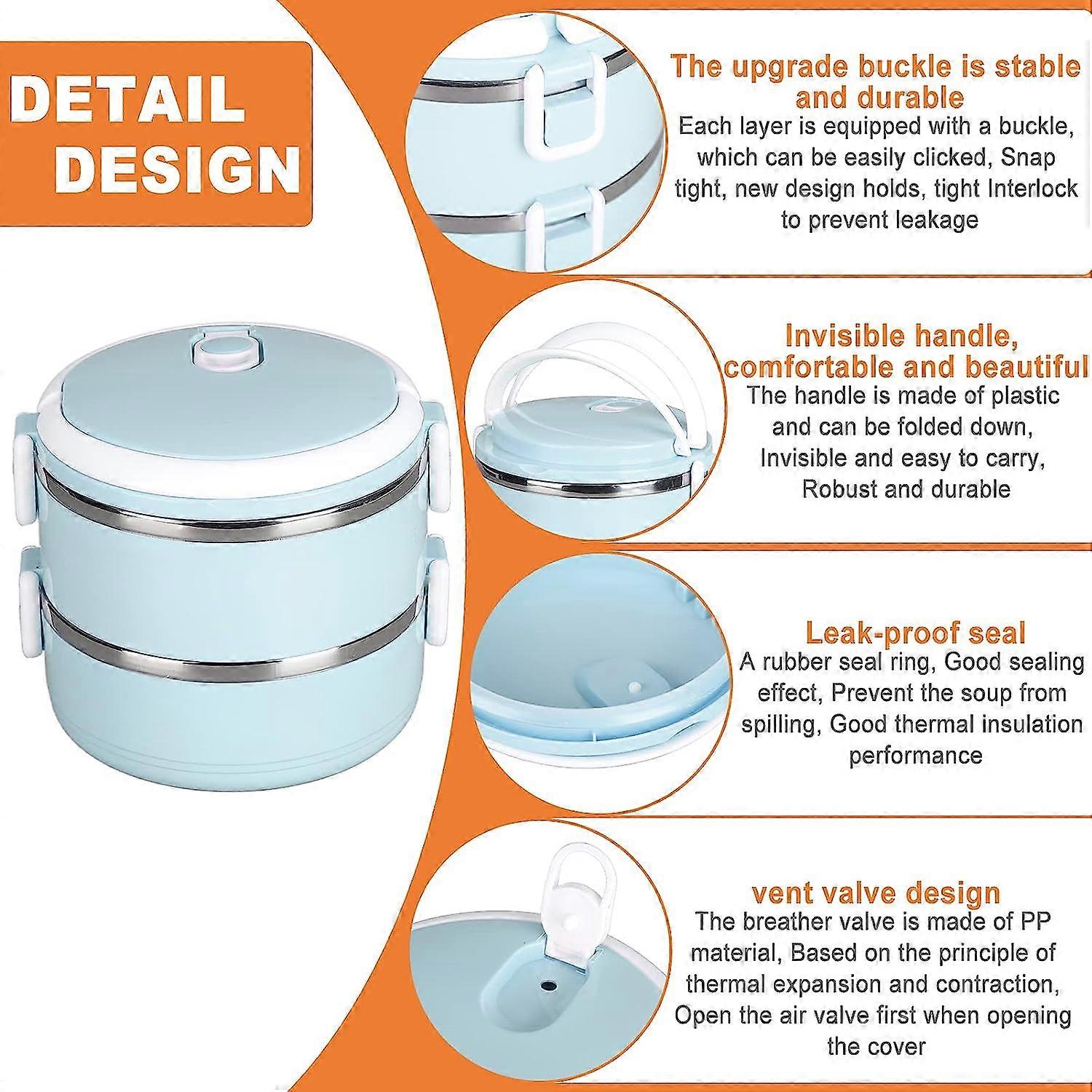 DETAIL DESIGN

The upgrade buckle is stable and durable
Each layer is equipped with a buckle, which can be easily clicked, Snap tight, new design holds, tight Interlock to prevent leakage

Invisible handle, comfortable and beautiful
The handle is made of plastic and can be folded down, Invisible and easy to carry, Robust and durable

Leak-proof seal
A rubber seal ring, Good sealing effect, Prevent the soup from spilling, Good thermal insulation performance

vent valve design
The breather valve is made of PP material, Based on the principle of thermal expansion and contraction, Open the air valve first when opening the cover