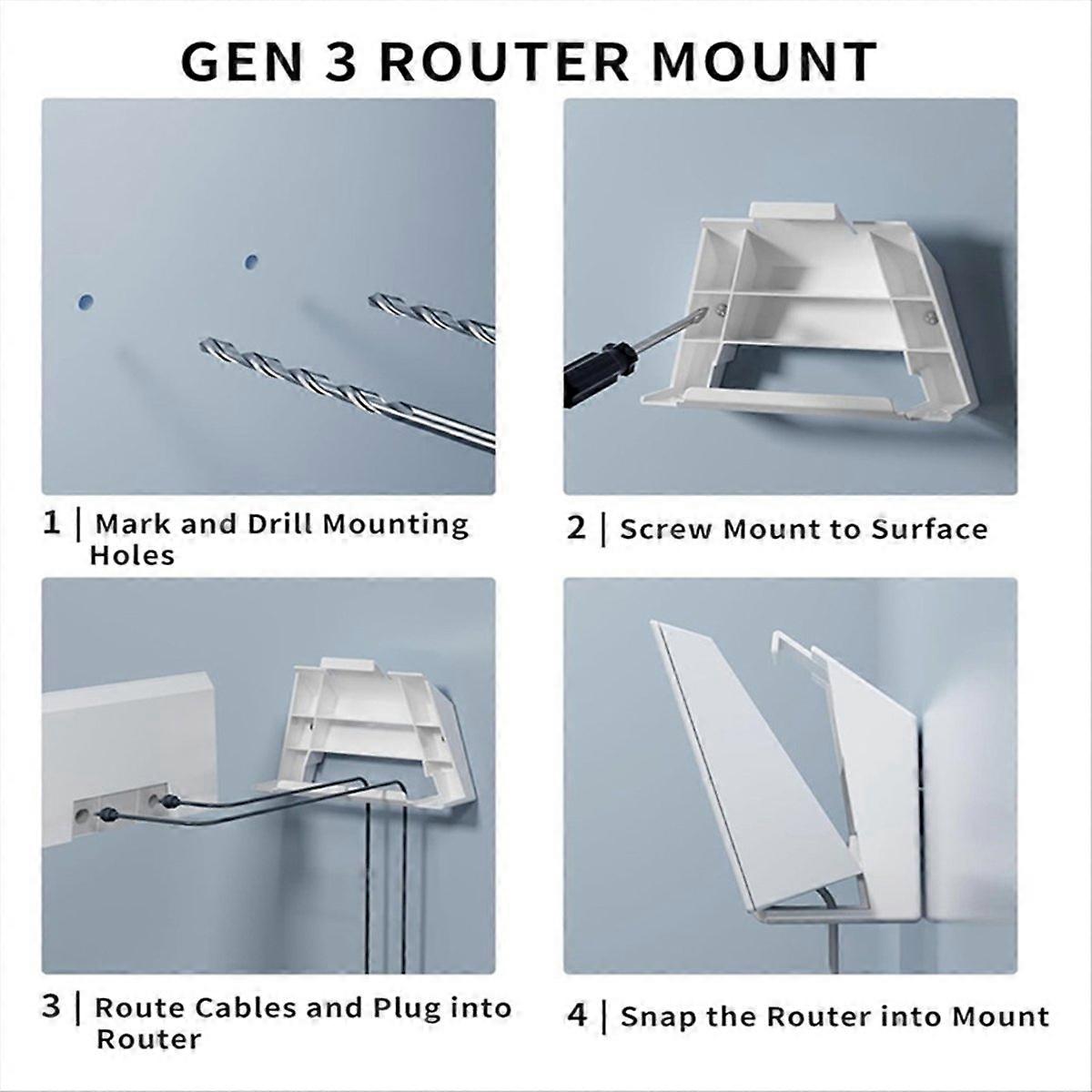 GEN 3 ROUTER MOUNT

1 | Mark and Drill Mounting Holes

2 | Screw Mount to Surface

3 | Route Cables and Plug into Router

4 | Snap the Router into Mount