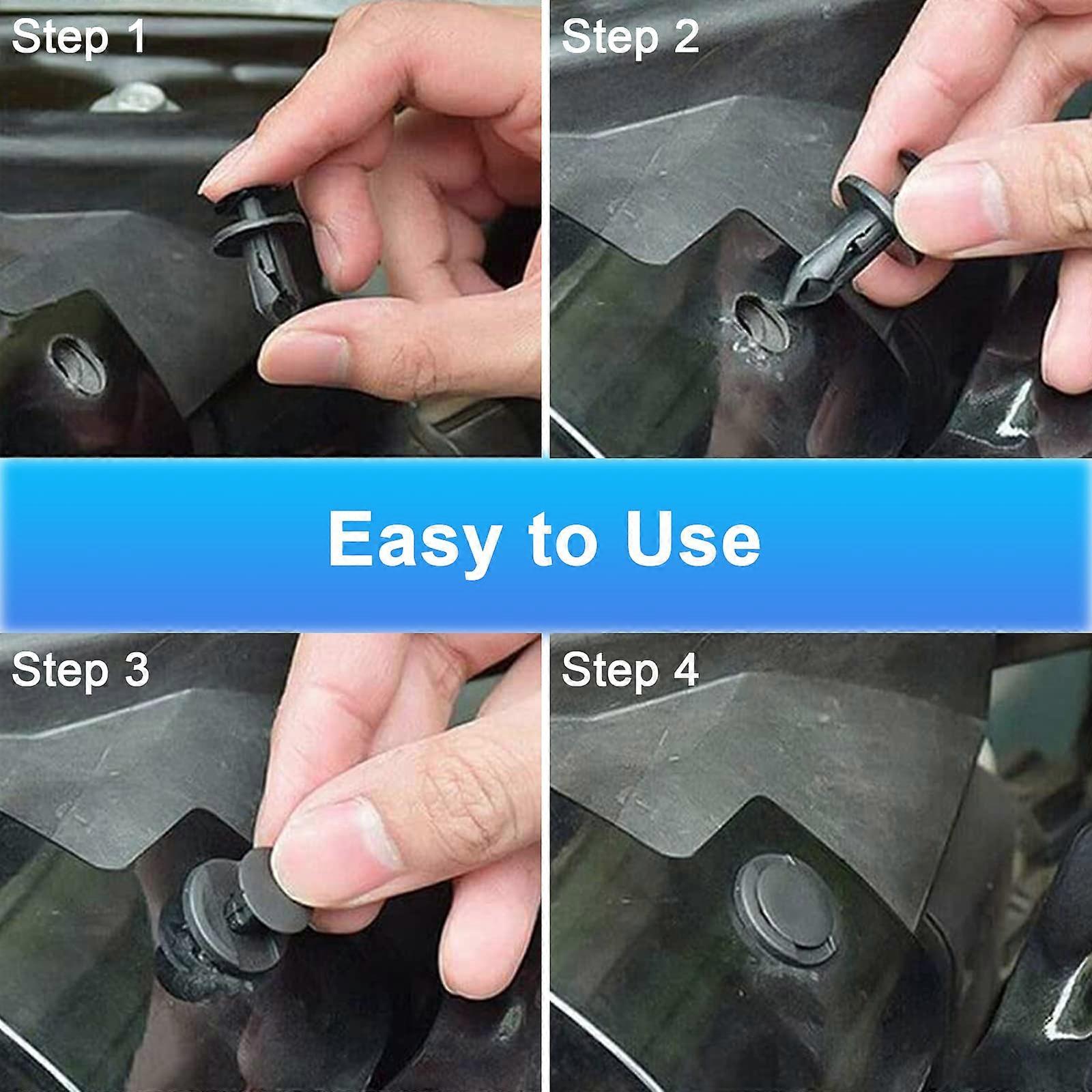 Step 1

Step 2

Easy to Use

Step 3

Step 4