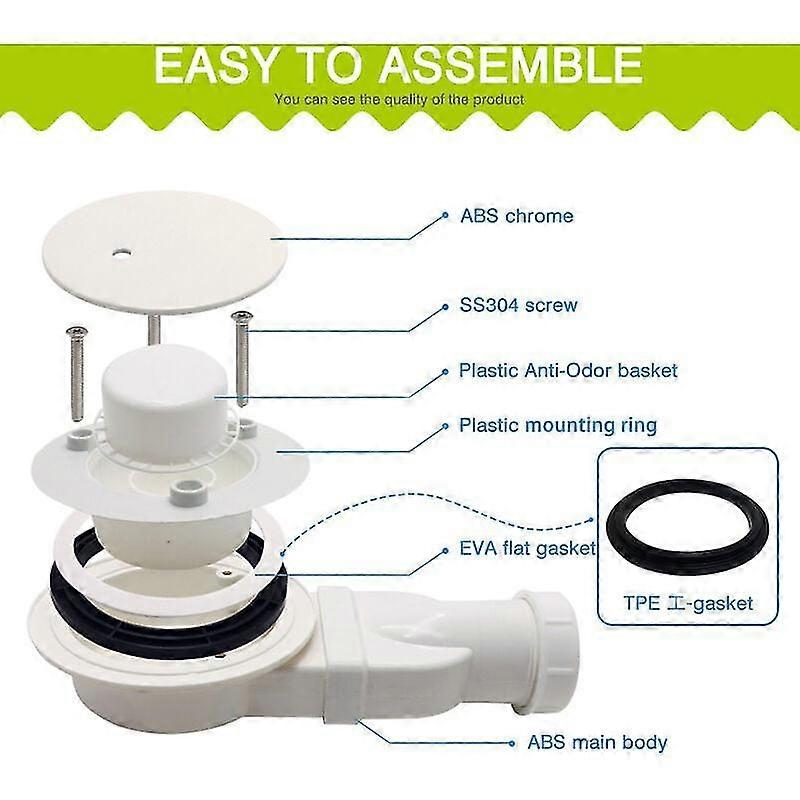 EASY TO ASSEMBLE
You can see the quality of the product

ABS chrome

SS304 screw

Plastic Anti-Odor basket

Plastic mounting ring

EVA flat gasket

TPE 工-gasket

ABS main body