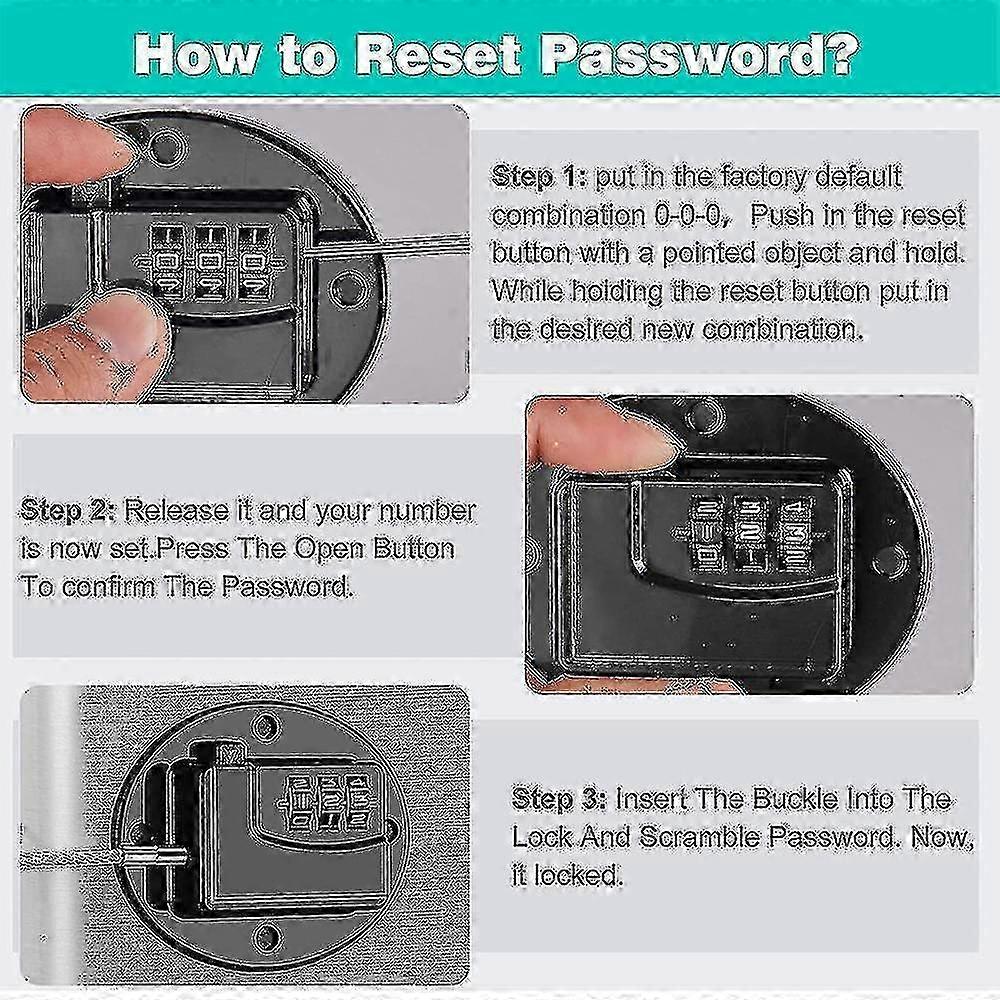 How to Reset Password?

Step 1: put in the factory default combination 0-0-0, Push in the reset button with a pointed object and hold. While holding the reset button put in the desired new combination.

Step 2: Release it and your number is now set.Press The Open Button To confirm The Password.

Step 3: Insert The Buckle Into The Lock And Scramble Password. Now, it locked.