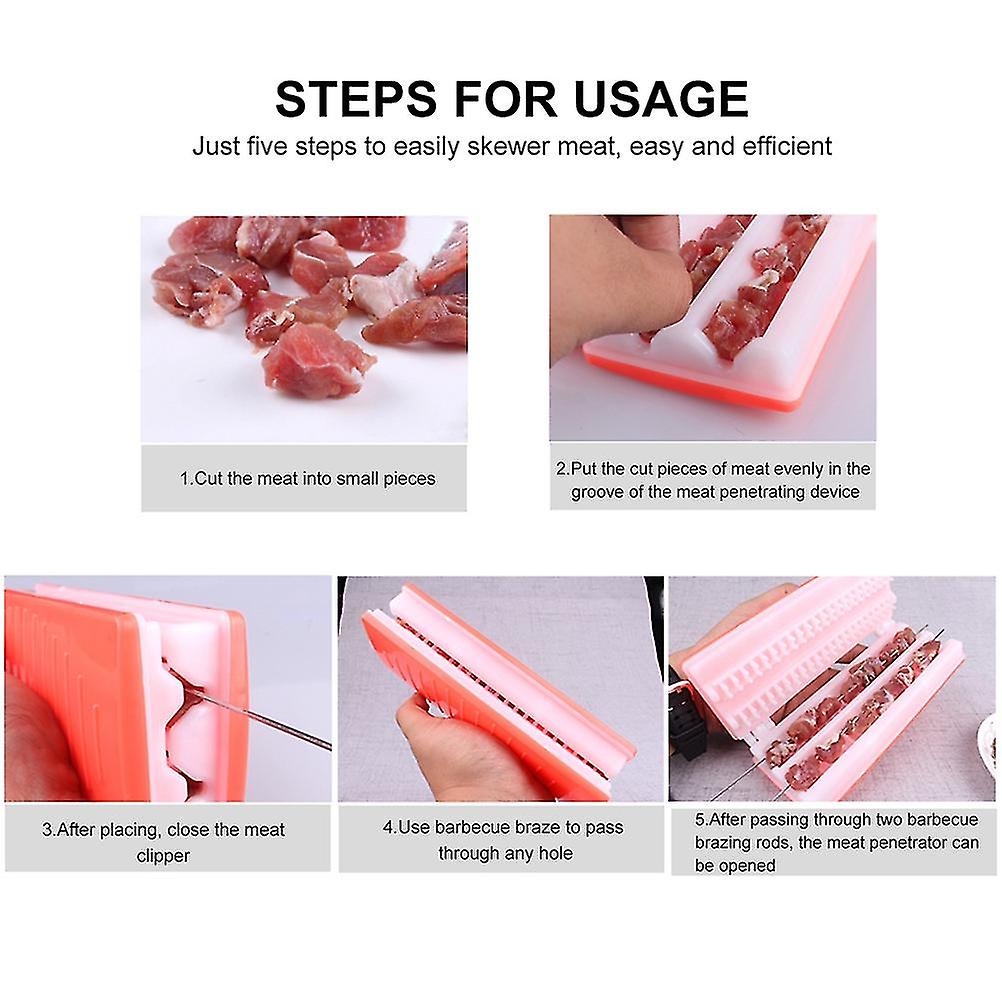 STEPS FOR USAGE

Just five steps to easily skewer meat, easy and efficient

1.Cut the meat into small pieces

2.Put the cut pieces of meat evenly in the groove of the meat penetrating device

3.After placing, close the meat clipper

4.Use barbecue braze to pass through any hole

5.After passing through two barbecue brazing rods, the meat penetrator can be opened