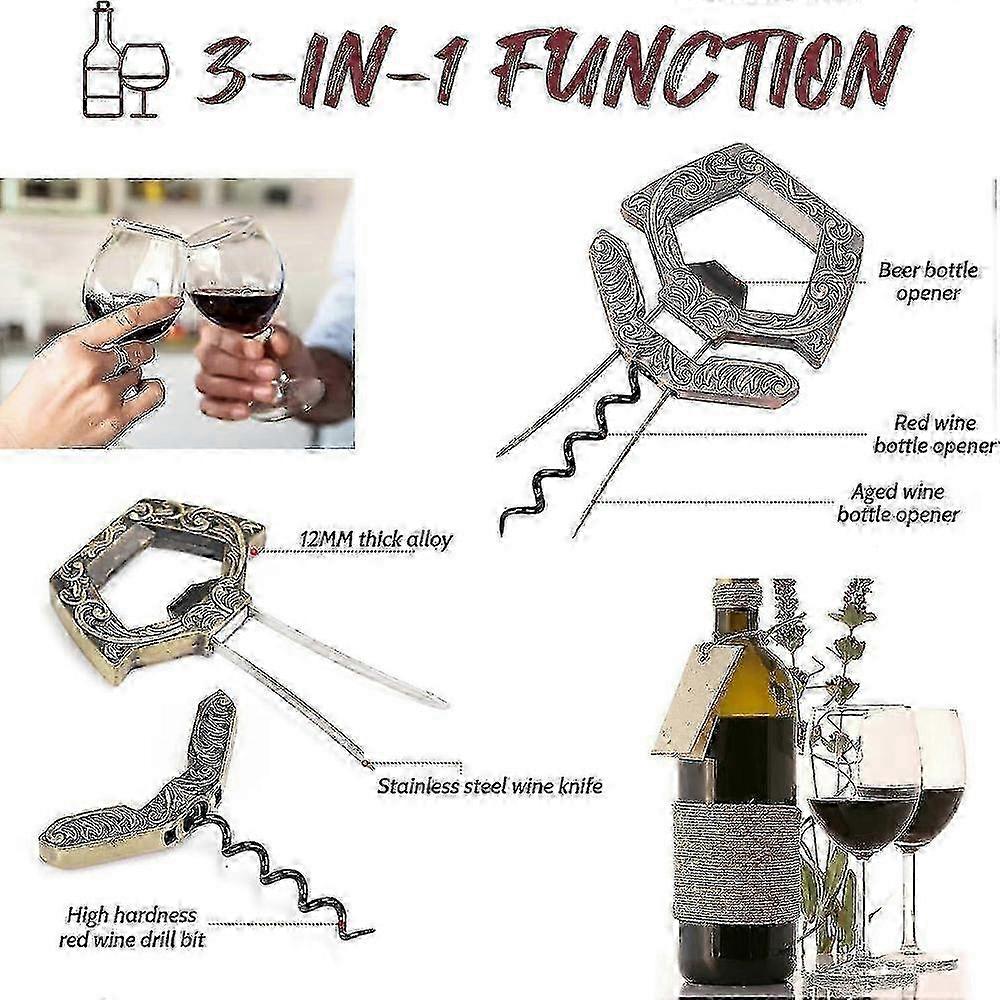 3-IN-1 FUNCTION

Beer bottle opener

Red wine bottle opener

Aged wine bottle opener

12MM thick alloy

Stainless steel wine knife

High hardness red wine drill bit