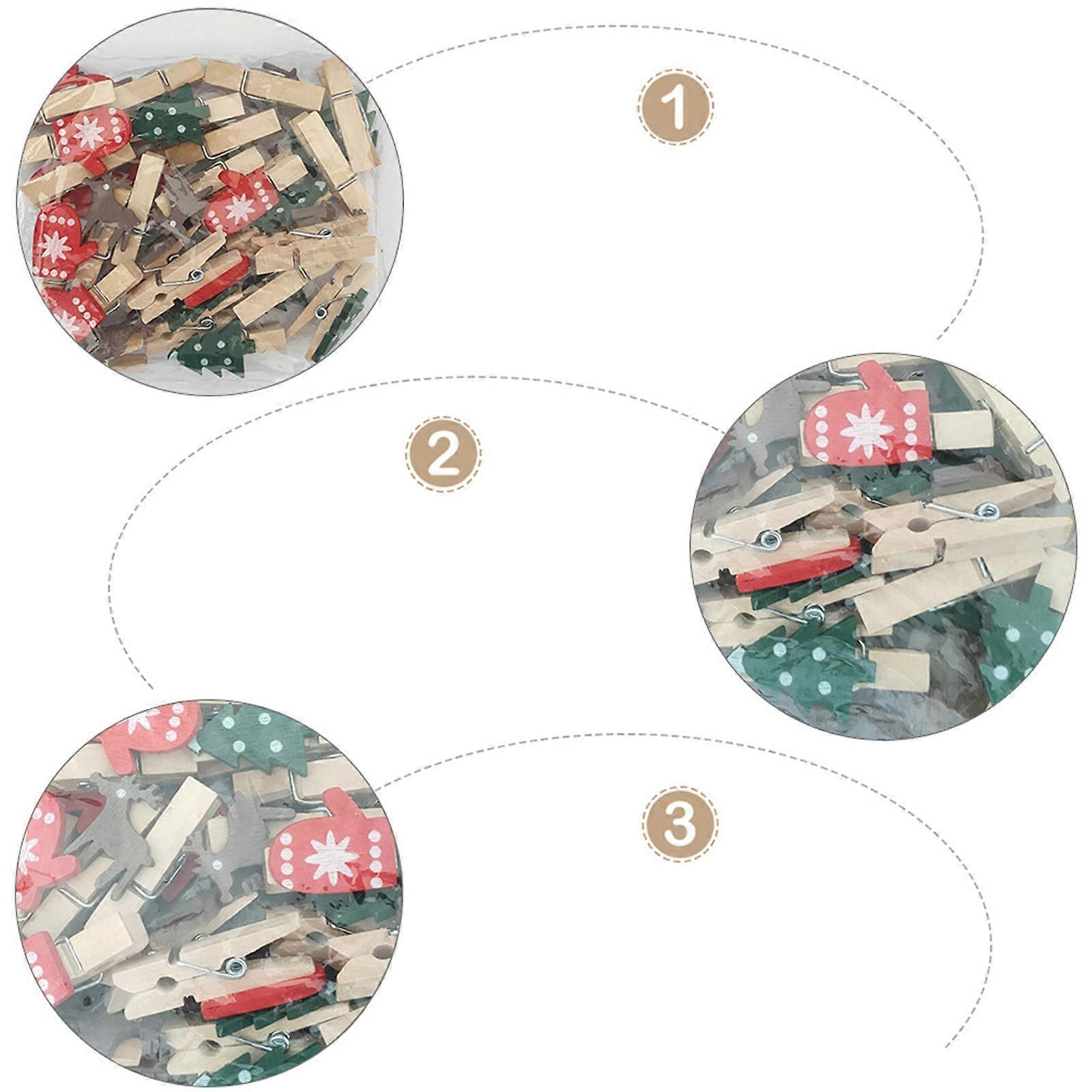 1

2

3