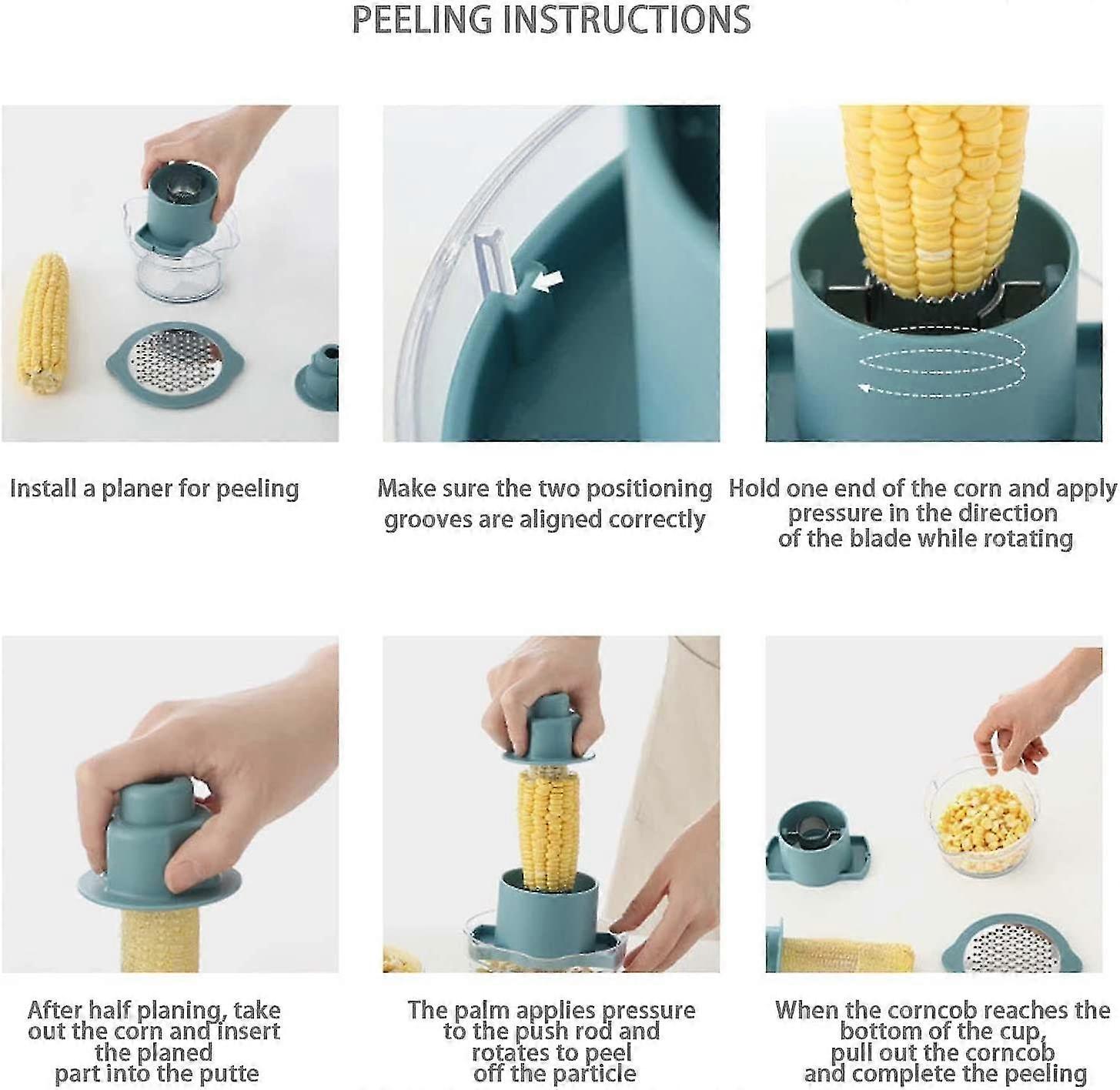 PEELING INSTRUCTIONS

Install a planer for peeling

Make sure the two positioning grooves are aligned correctly

Hold one end of the corn and apply pressure in the direction of the blade while rotating

After half planing, take out the corn and insert the planed part into the putte

The palm applies pressure to the push rod and rotates to peel off the particle

When the corncob reaches the bottom of the cup, pull out the corncob and complete the peeling