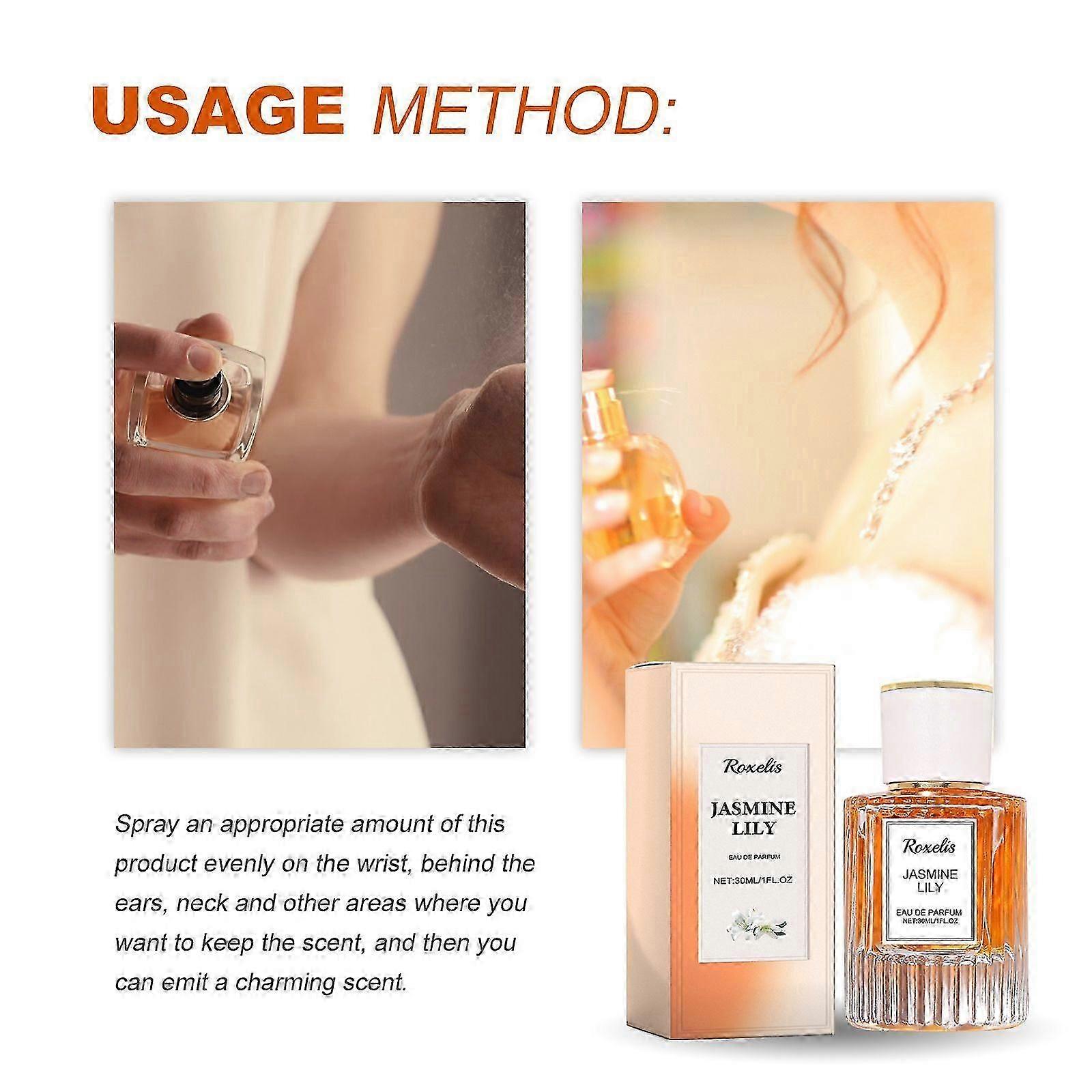 USAGE METHOD:

Spray an appropriate amount of this product evenly on the wrist, behind the ears, neck and other areas where you want to keep the scent, and then you can emit a charming scent.

Roxelis

JASMINE LILY

EAU DE PARFUM

NET:30ML/1FL.OZ

Roxelis

JASMINE LILY

EAU DE PARFUM

NET:30ML/1FL.OZ