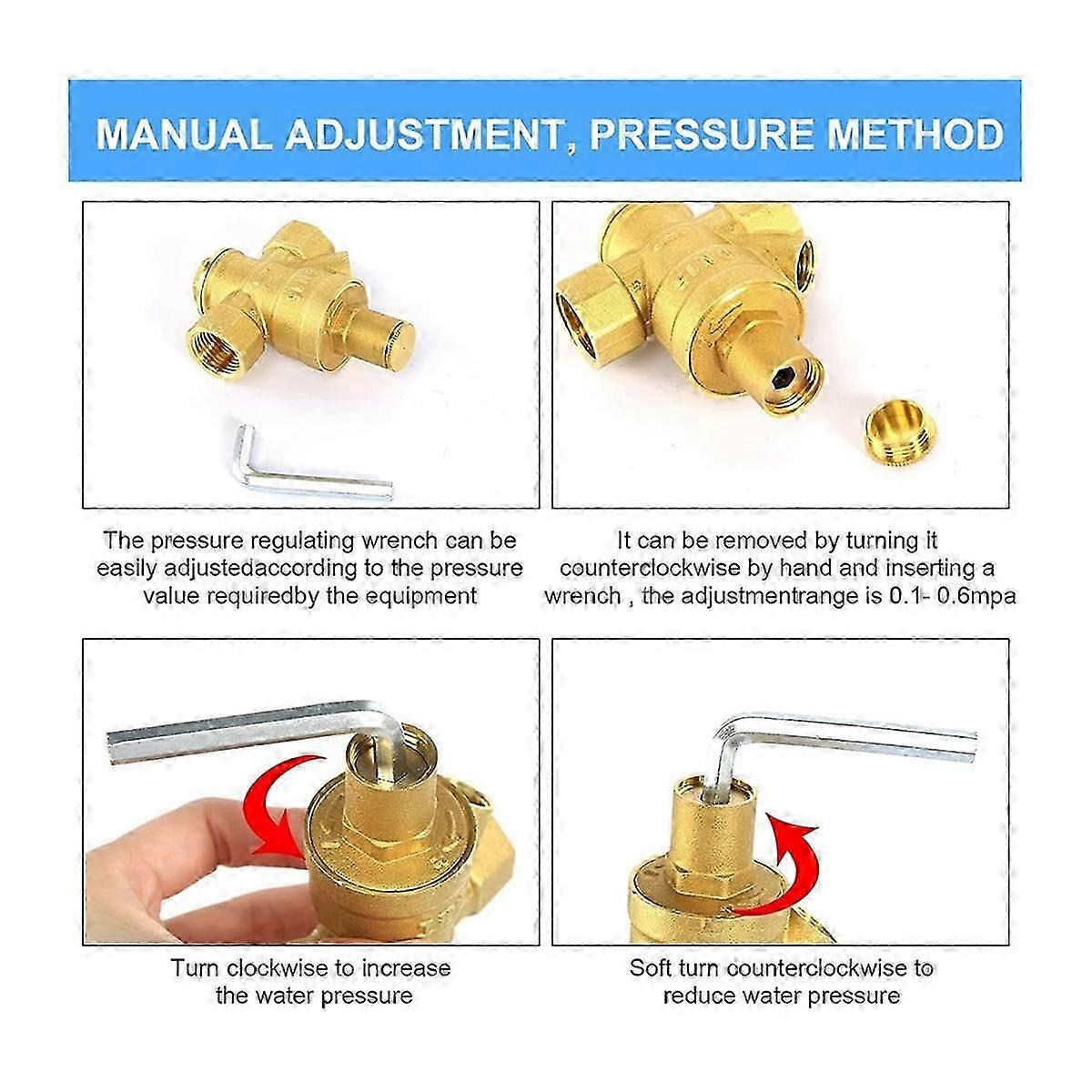 MANUAL ADJUSTMENT, PRESSURE METHOD

The pressure regulating wrench can be easily adjustedaccording to the pressure value requiredby the equipment

It can be removed by turning it counterclockwise by hand and inserting a wrench , the adjustmentrange is 0.1- 0.6mpa

Turn clockwise to increase the water pressure

Soft turn counterclockwise to reduce water pressure