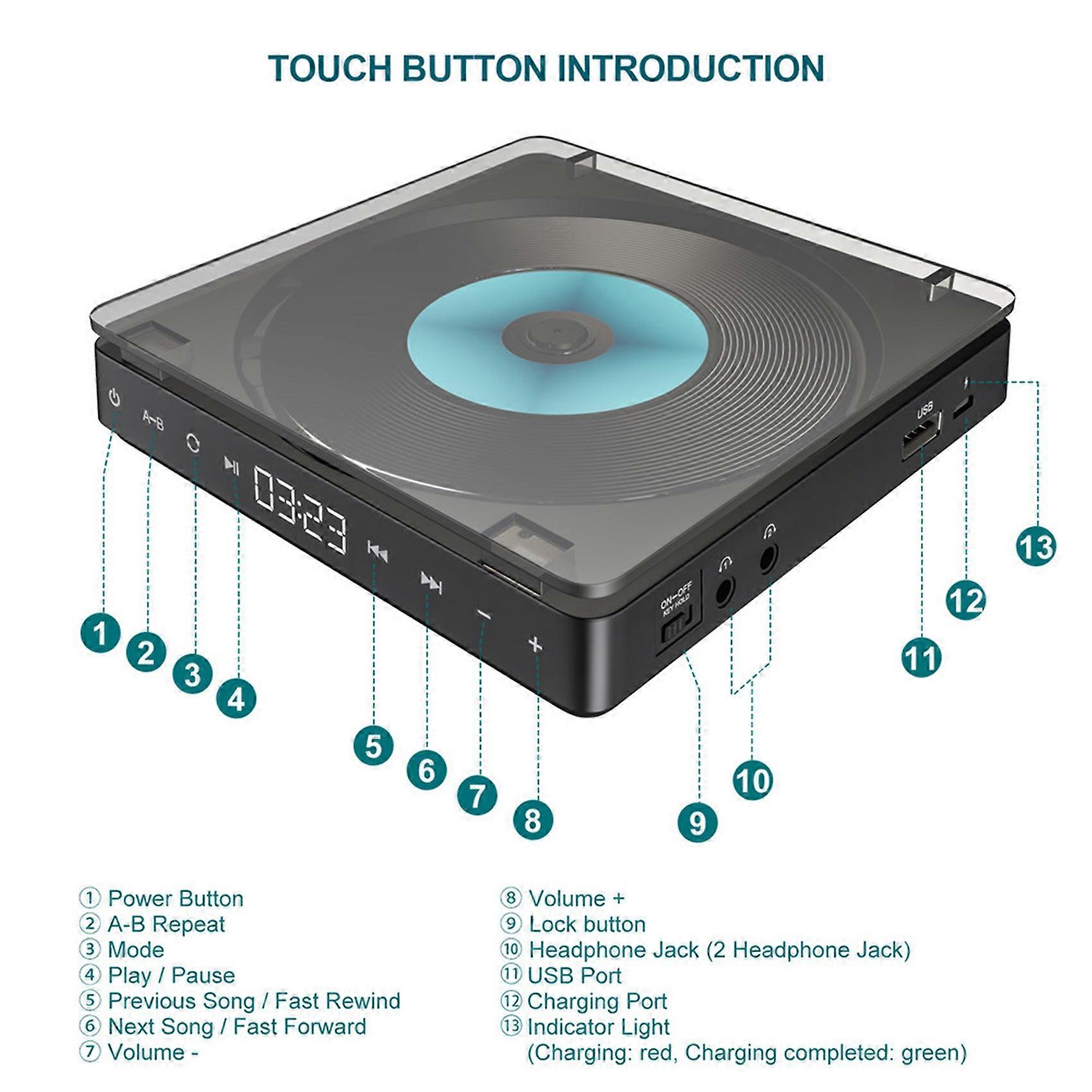 TOUCH BUTTON INTRODUCTION

A-B

03:23

−

+

ON—OFF
KEY HOLD

USB

1
2
3
4
5
6
7
8
9
10
11
12
13

① Power Button
② A-B Repeat
③ Mode
④ Play / Pause
⑤ Previous Song / Fast Rewind
⑥ Next Song / Fast Forward
⑦ Volume -

⑧ Volume +
⑨ Lock button
⑩ Headphone Jack (2 Headphone Jack)
⑪ USB Port
⑫ Charging Port
⑬ Indicator Light
(Charging: red, Charging completed: green)