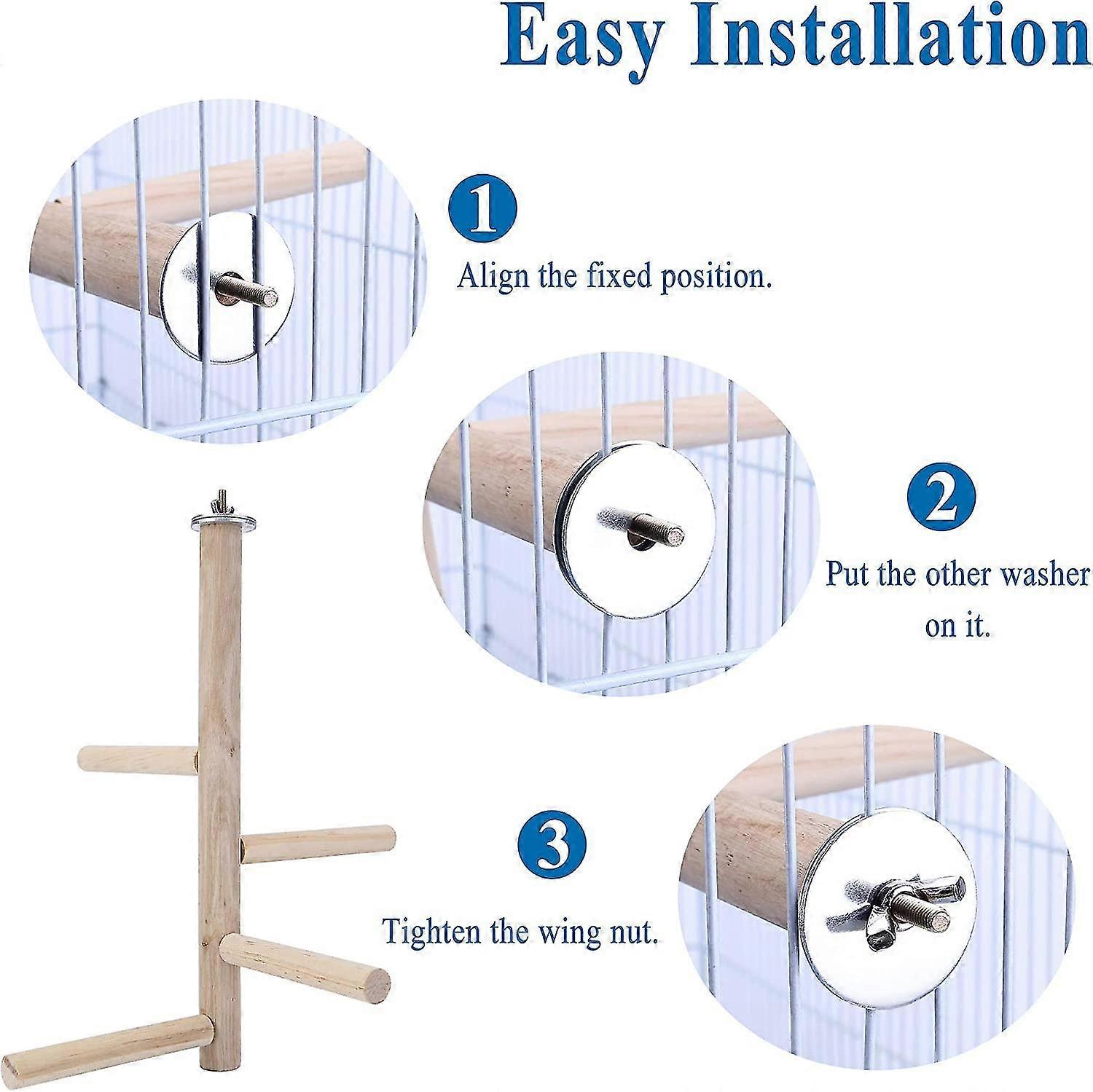 Easy Installation

1

Align the fixed position.

2

Put the other washer on it.

3

Tighten the wing nut.