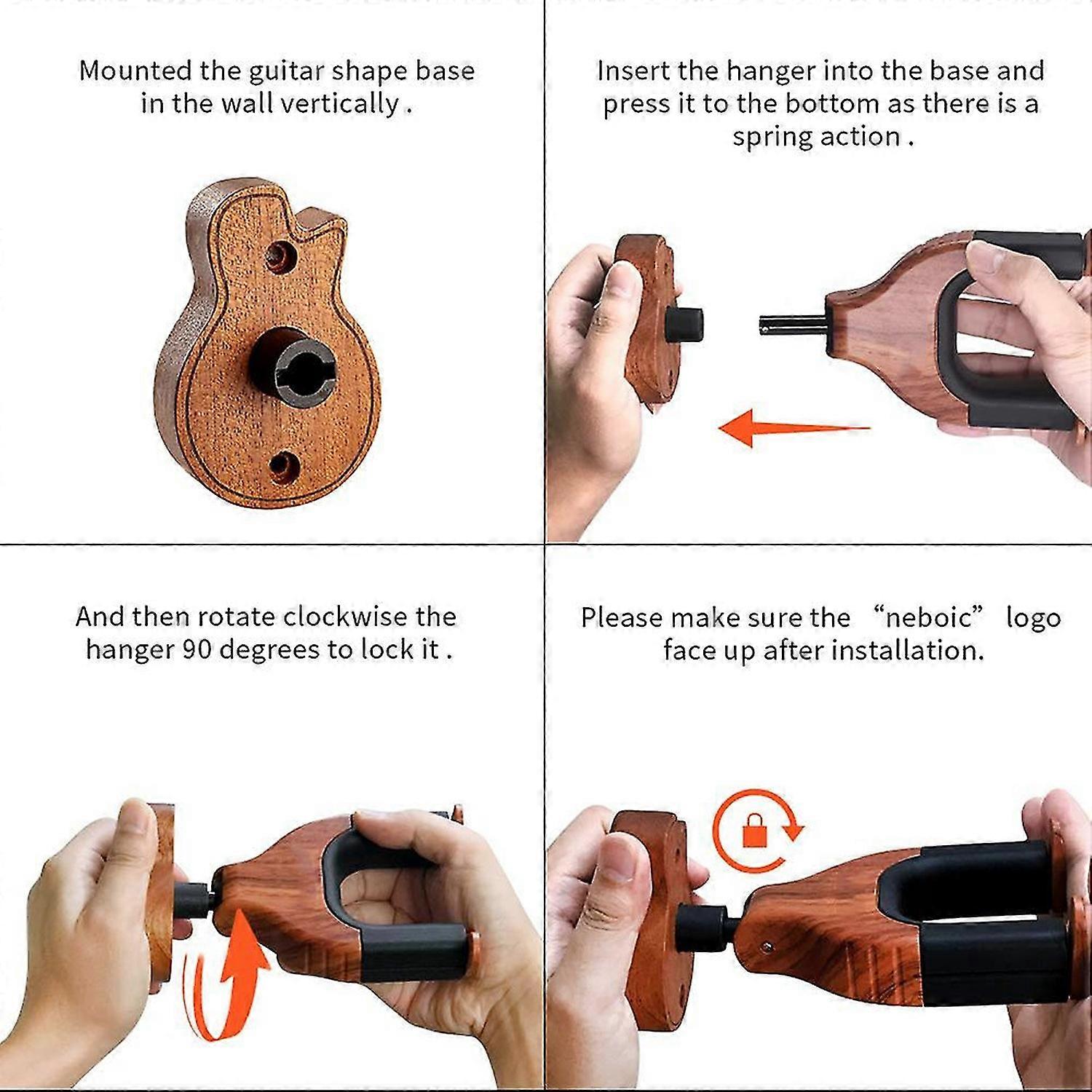 Mounted the guitar shape base in the wall vertically .

Insert the hanger into the base and press it to the bottom as there is a spring action .

And then rotate clockwise the hanger 90 degrees to lock it .

Please make sure the “neboic” logo face up after installation.