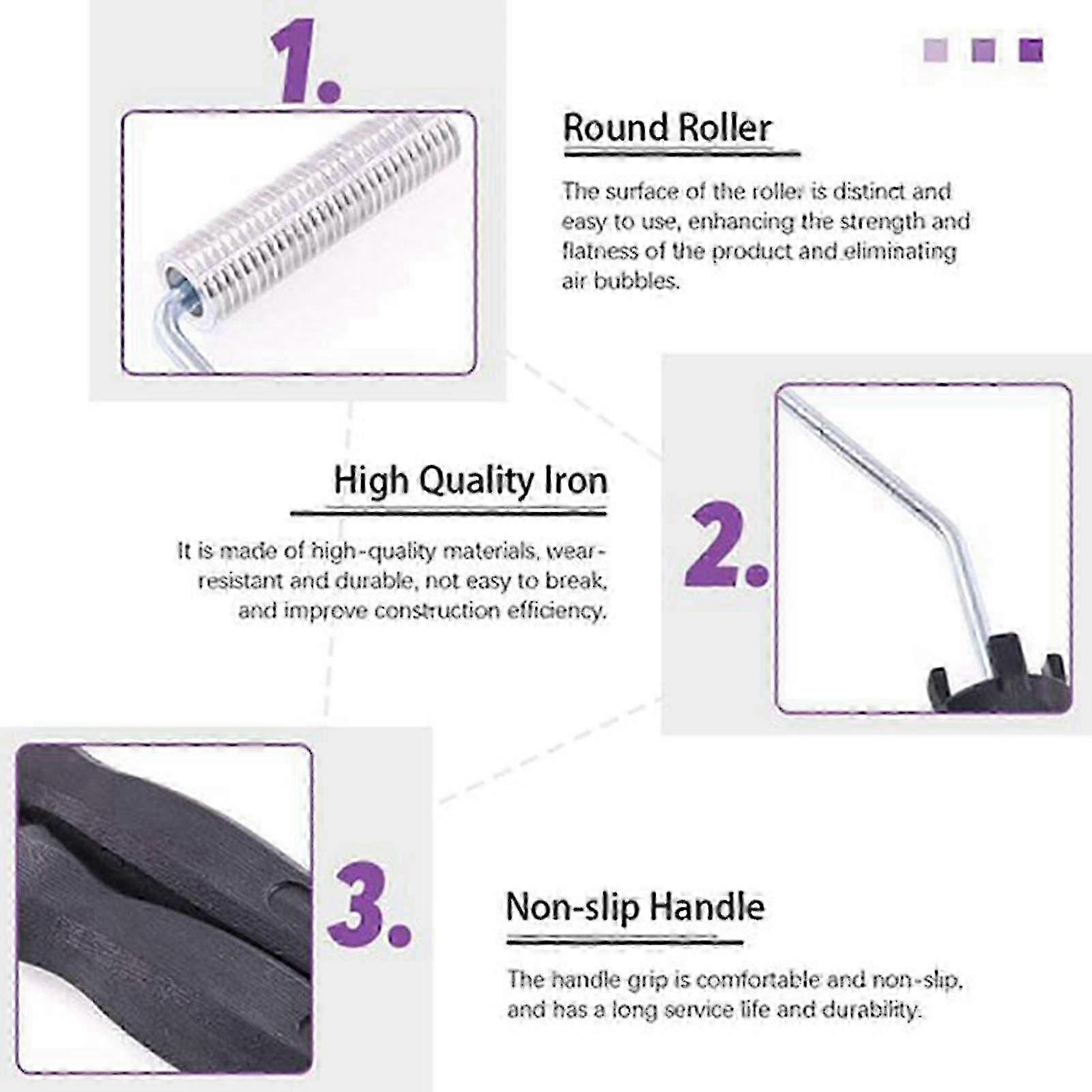 1.

Round Roller

The surface of the roller is distinct and easy to use, enhancing the strength and flatness of the product and eliminating air bubbles.

High Quality Iron

It is made of high-quality materials, wear-resistant and durable, not easy to break, and improve construction efficiency.

2.

3.

Non-slip Handle

The handle grip is comfortable and non-slip, and has a long service life and durability.