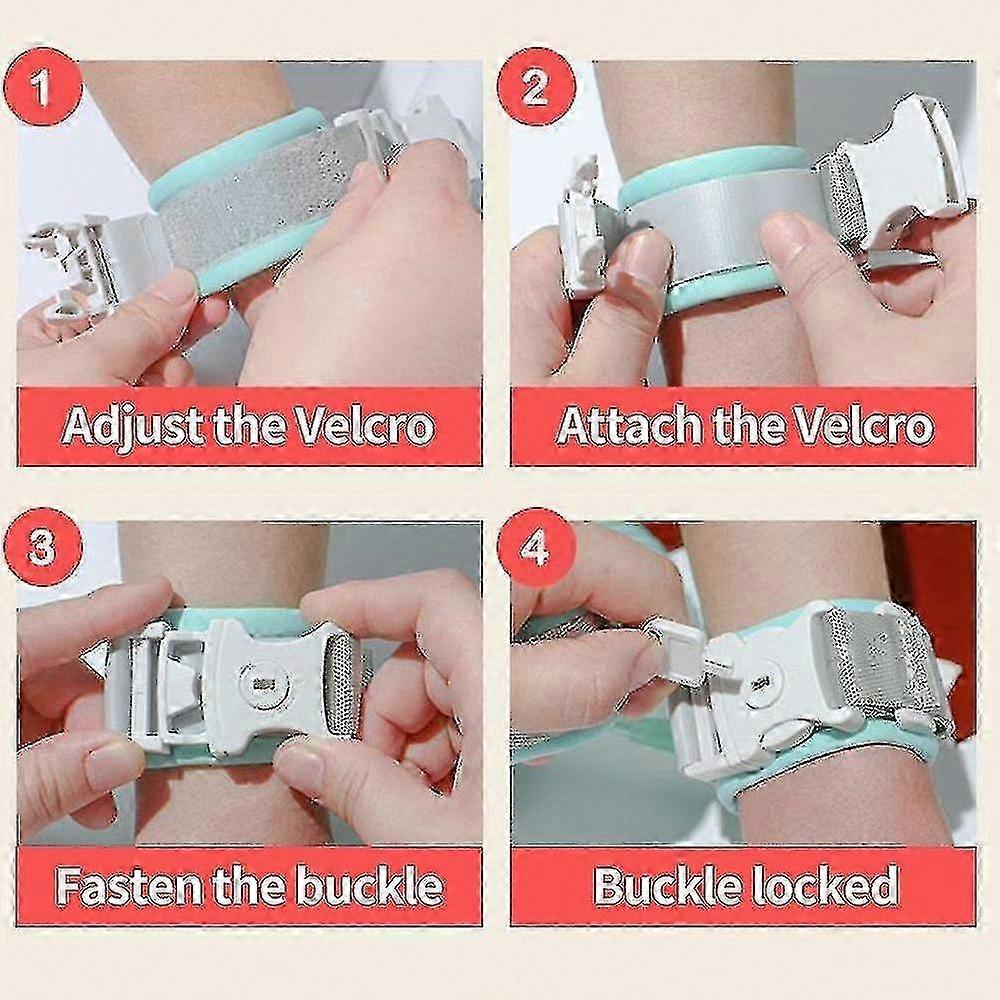 1

Adjust the Velcro

2

Attach the Velcro

3

Fasten the buckle

4

Buckle locked