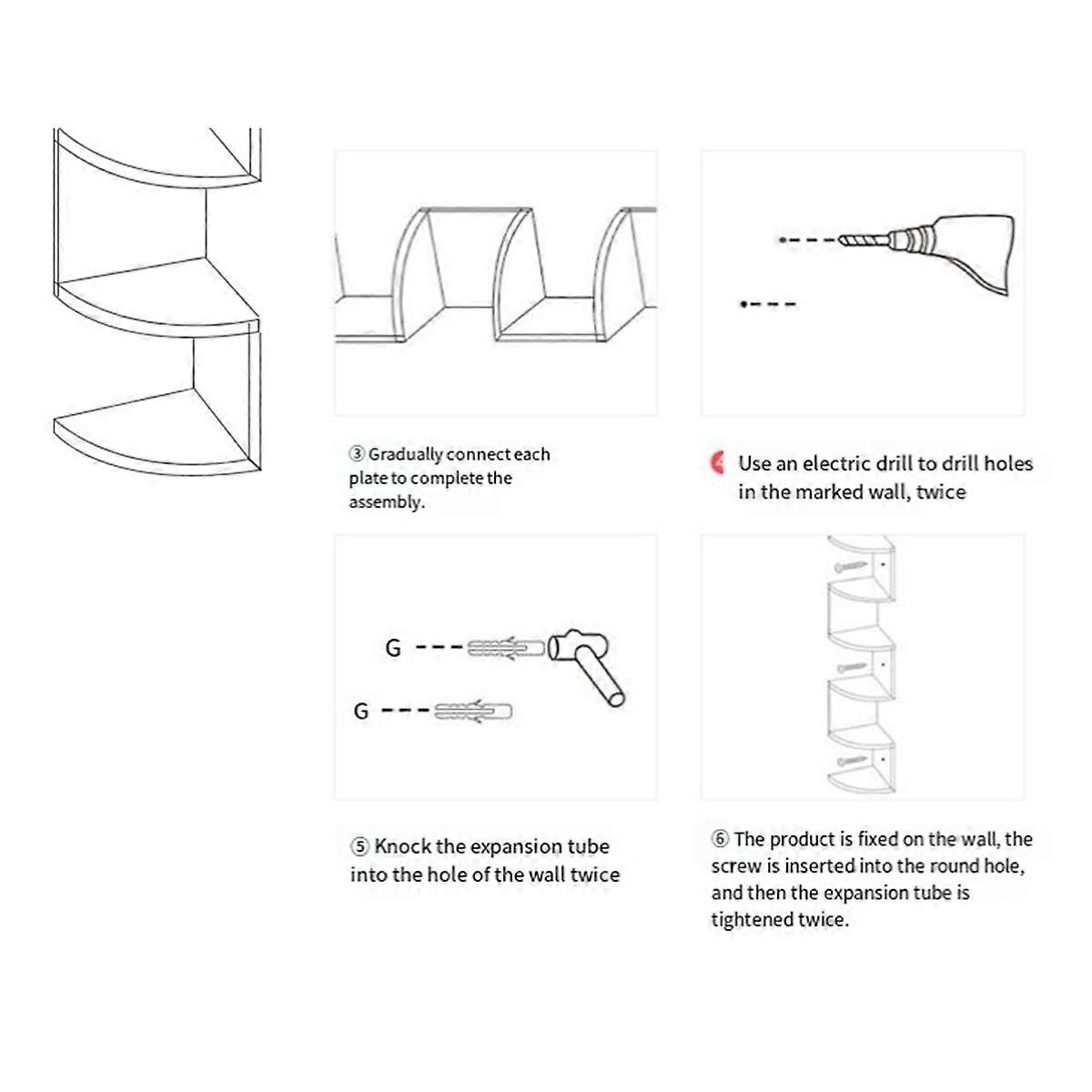 ③ Gradually connect each plate to complete the assembly.

④ Use an electric drill to drill holes in the marked wall, twice

G

G

⑤ Knock the expansion tube into the hole of the wall twice

⑥ The product is fixed on the wall, the screw is inserted into the round hole, and then the expansion tube is tightened twice.